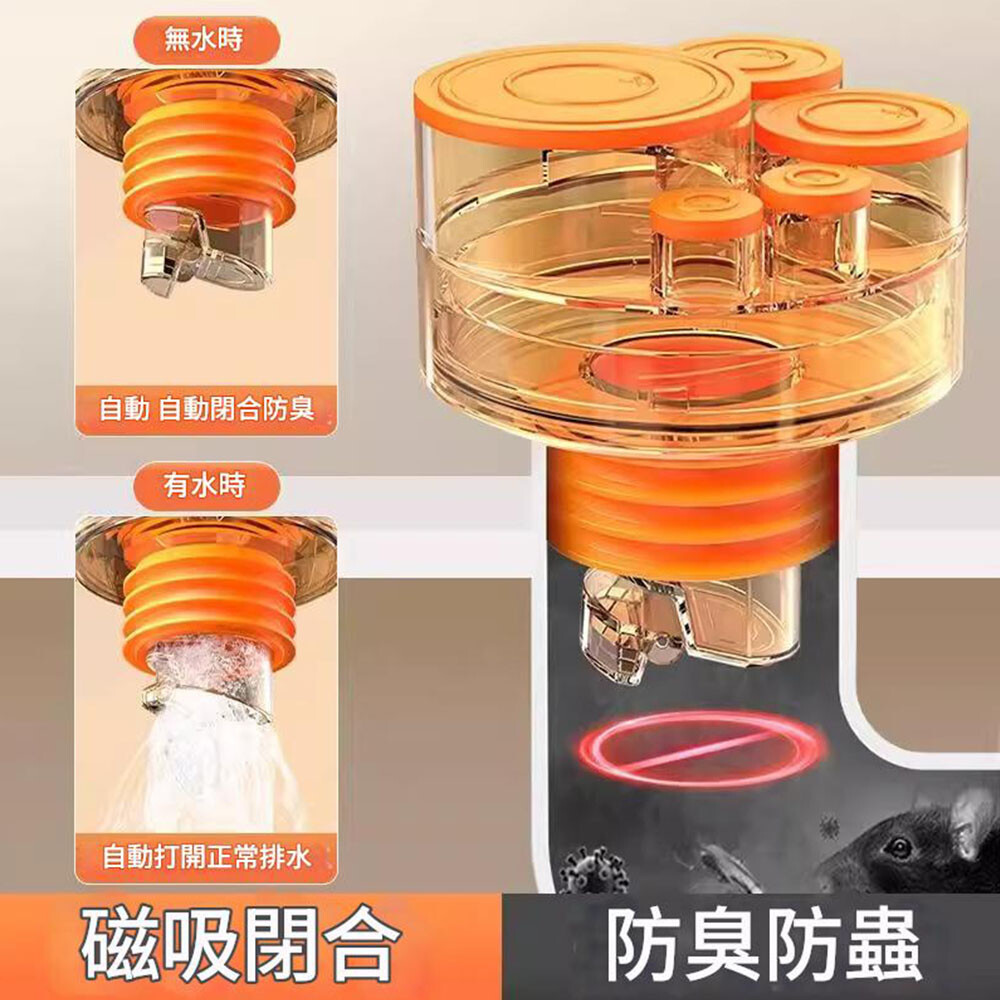 無水時

自動 自動閉合防臭

有水時

自動打開正常排水

磁吸閉合

防臭防蟲