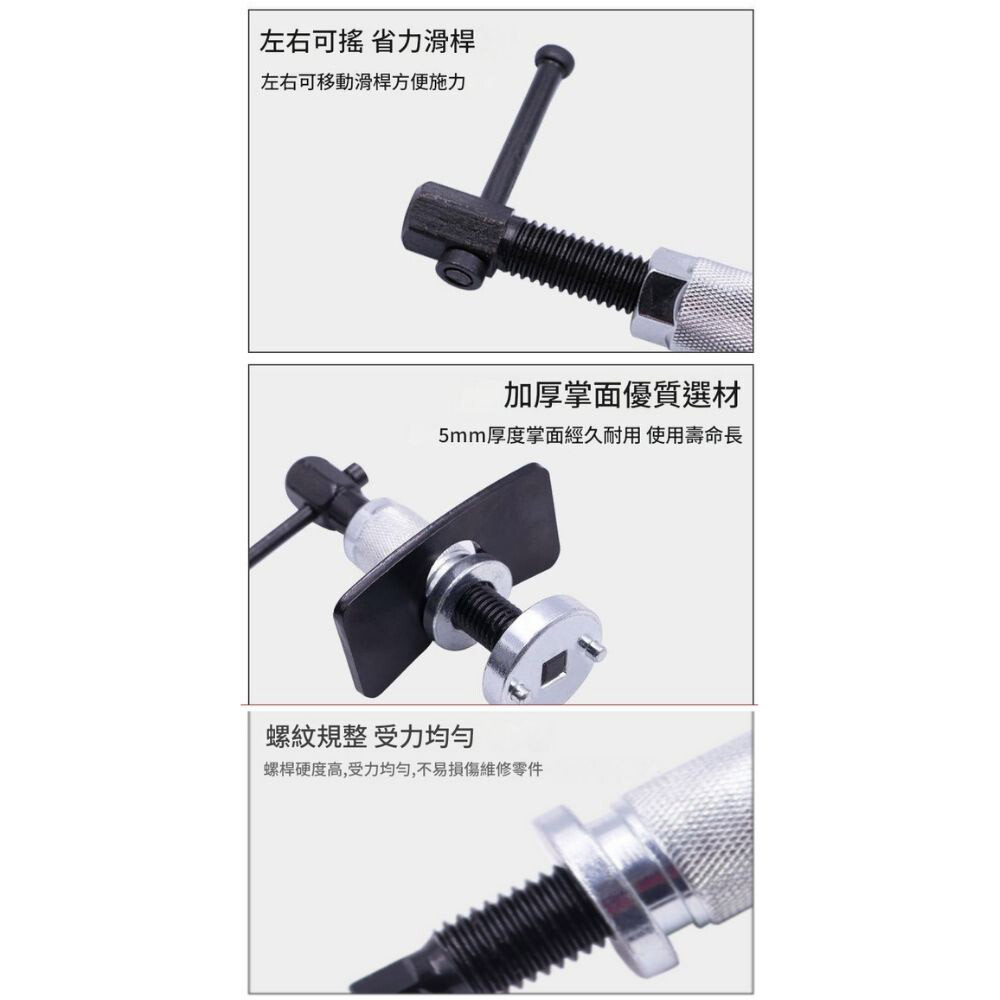 左右可搖 省力滑桿

左右可移動滑桿方便施力

加厚掌面優質選材

5mm厚度掌面經久耐用 使用壽命長

螺紋規整 受力均勻

螺桿硬度高,受力均勻,不易損傷維修零件