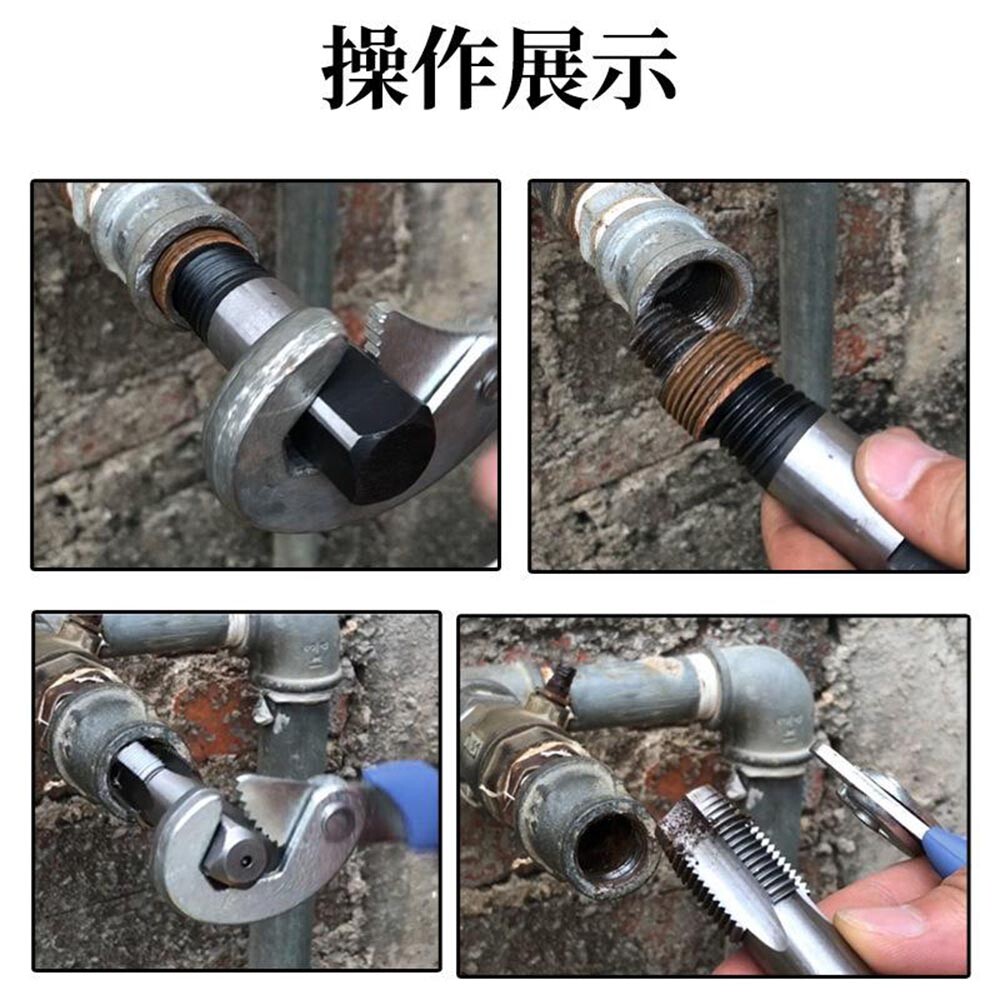 操作展示