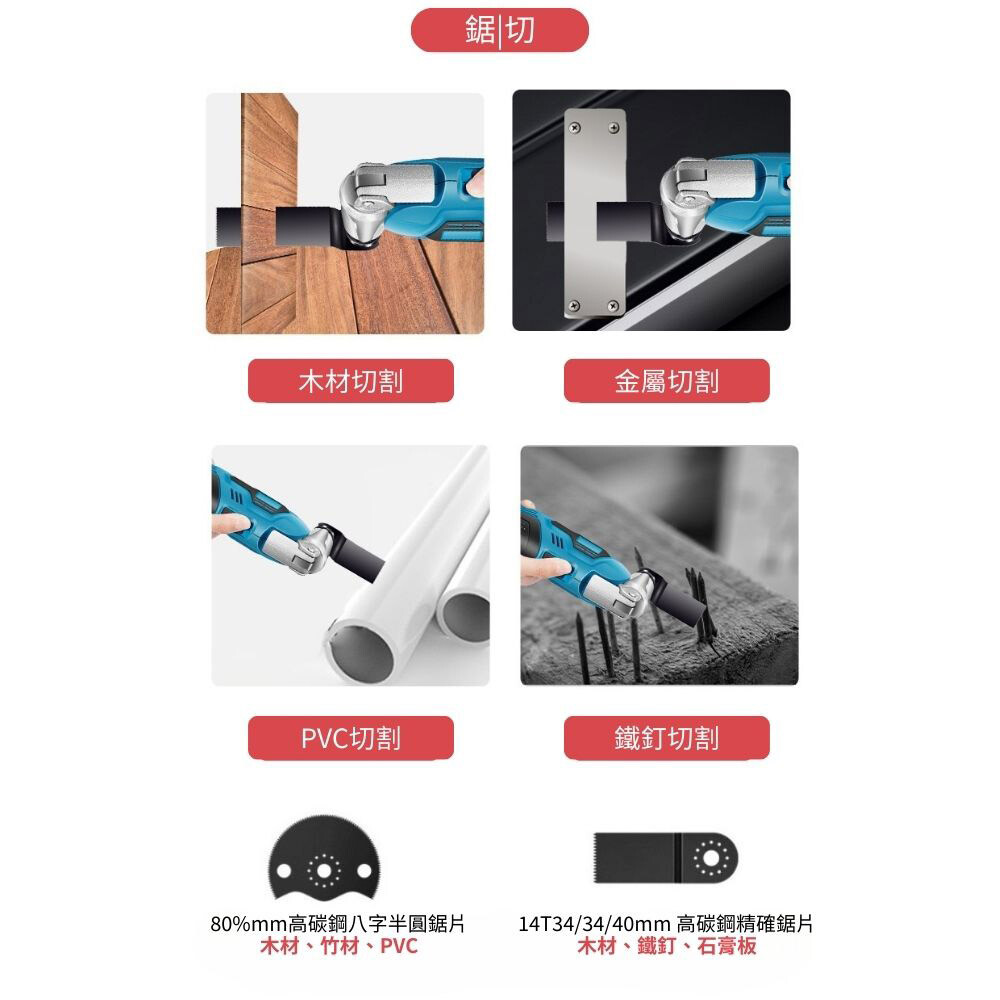 鋸|切

木材切割

金屬切割

PVC切割

鐵釘切割

80%mm高碳鋼八字半圓鋸片
木材、竹材、PVC

14T34/34/40mm 高碳鋼精確鋸片
木材、鐵釘、石膏板