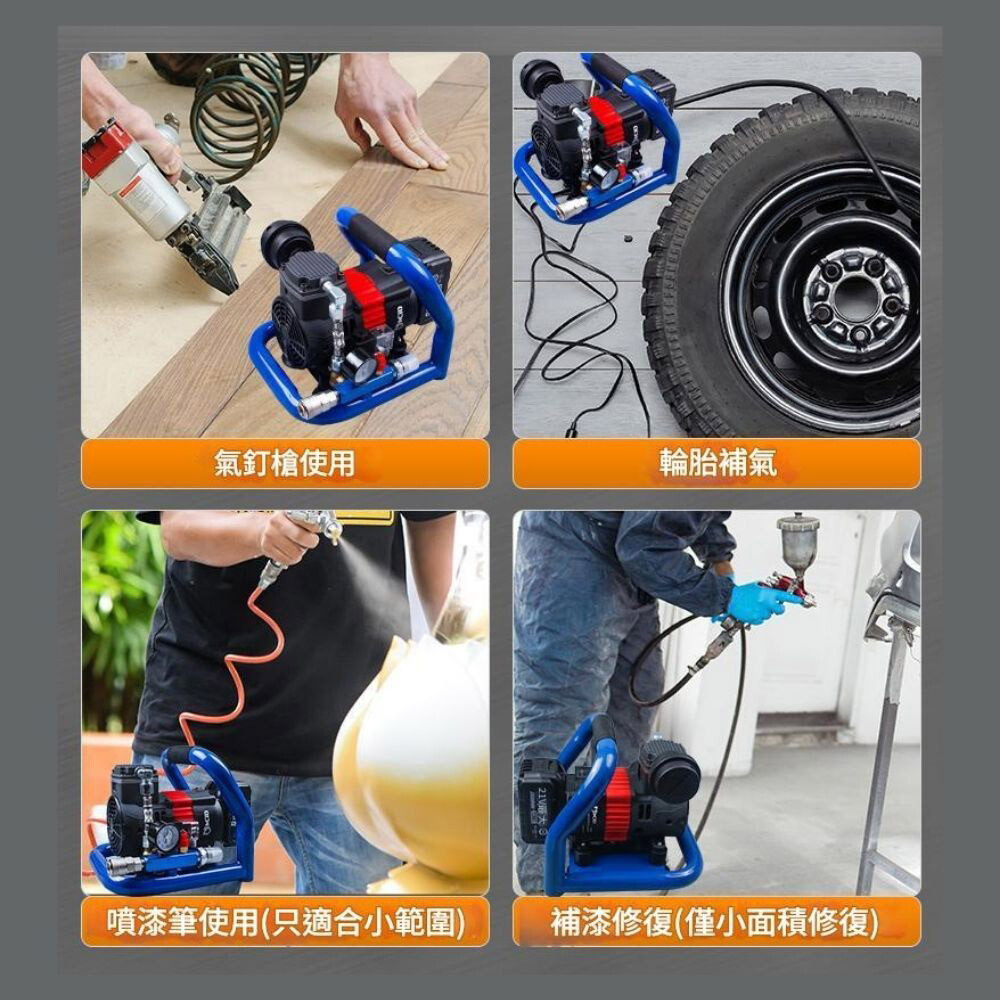 氣釘槍使用

輪胎補氣

噴漆筆使用(只適合小範圍)

補漆修復(僅小面積修復)