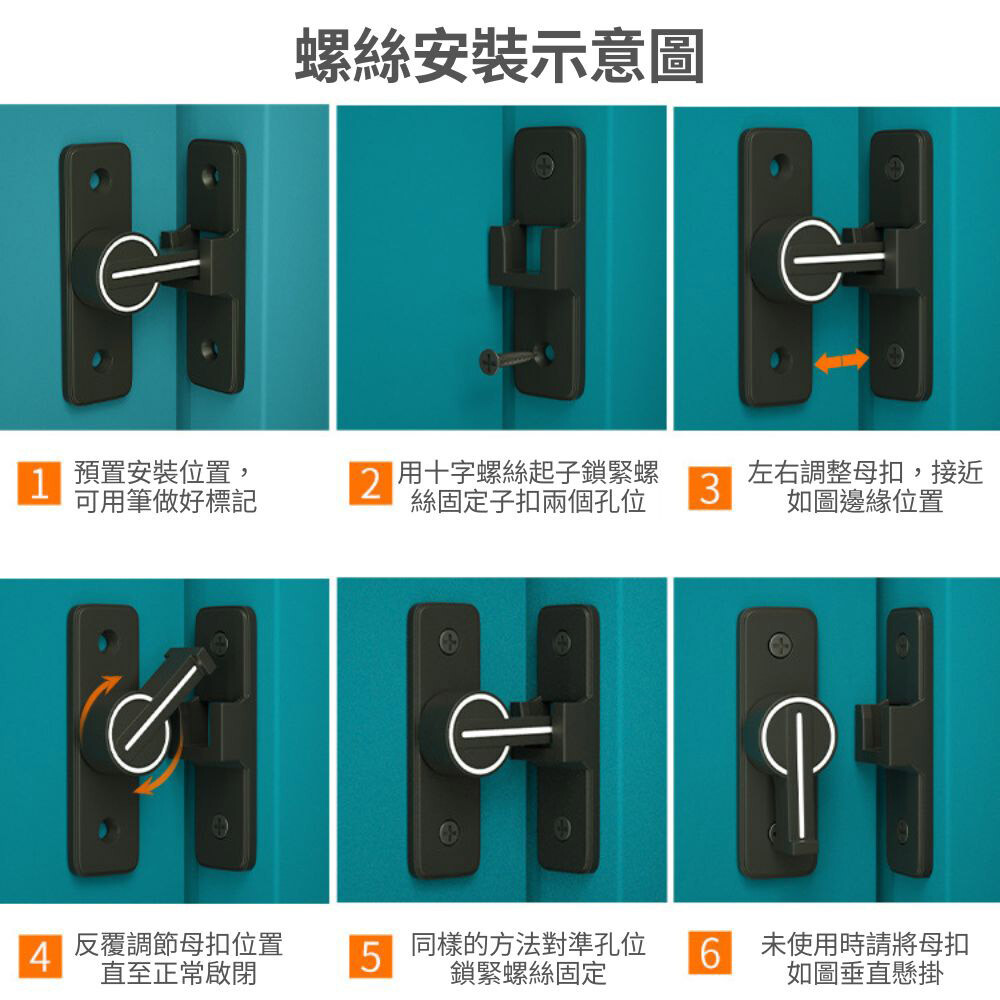 螺絲安裝示意圖

1 預置安裝位置，可用筆做好標記

2 用十字螺絲起子鎖緊螺絲固定子扣兩個孔位

3 左右調整母扣，接近如圖邊緣位置

4 反覆調節母扣位置直至正常啟閉

5 同樣的方法對準孔位鎖緊螺絲固定

6 未使用時請將母扣如圖垂直懸掛