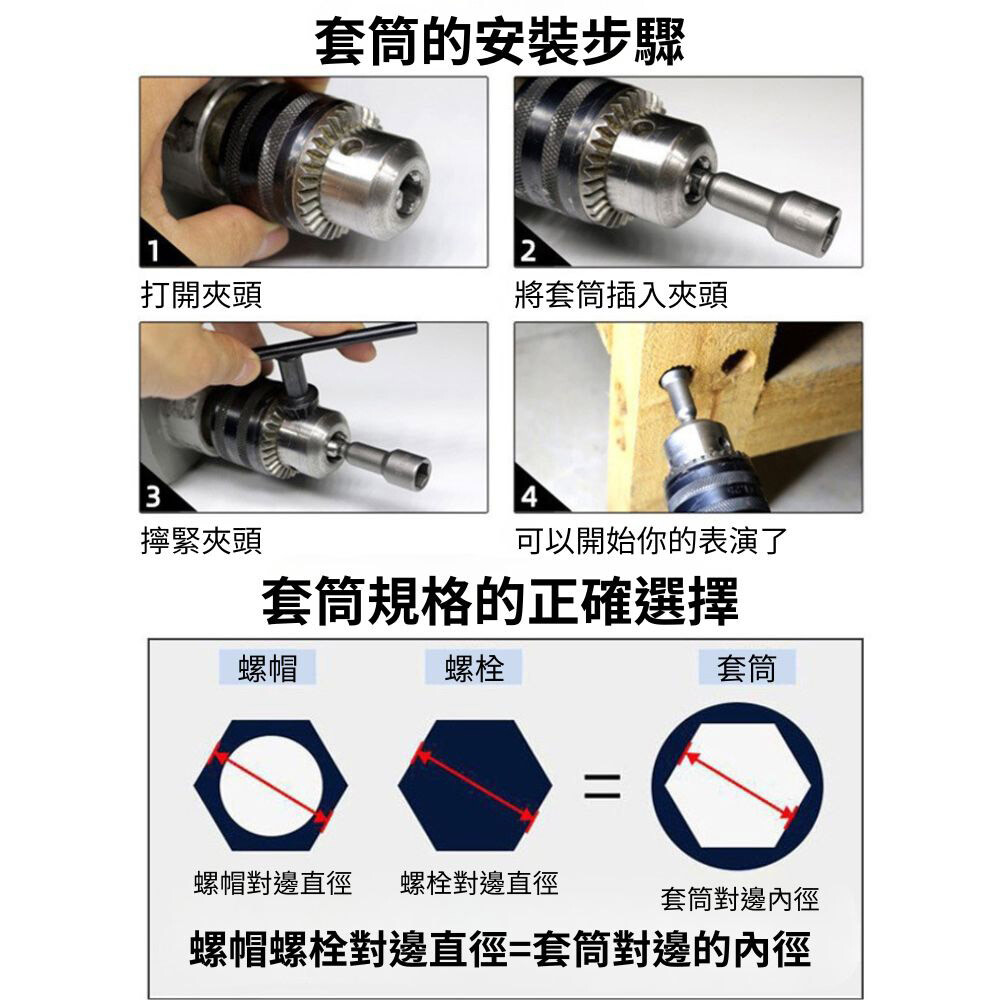 套筒的安裝步驟

1
打開夾頭

2
將套筒插入夾頭

3
擰緊夾頭

4
可以開始你的表演了

套筒規格的正確選擇

螺帽
螺栓
套筒

=

螺帽對邊直徑
螺栓對邊直徑
套筒對邊內徑

螺帽螺栓對邊直徑=套筒對邊的內徑