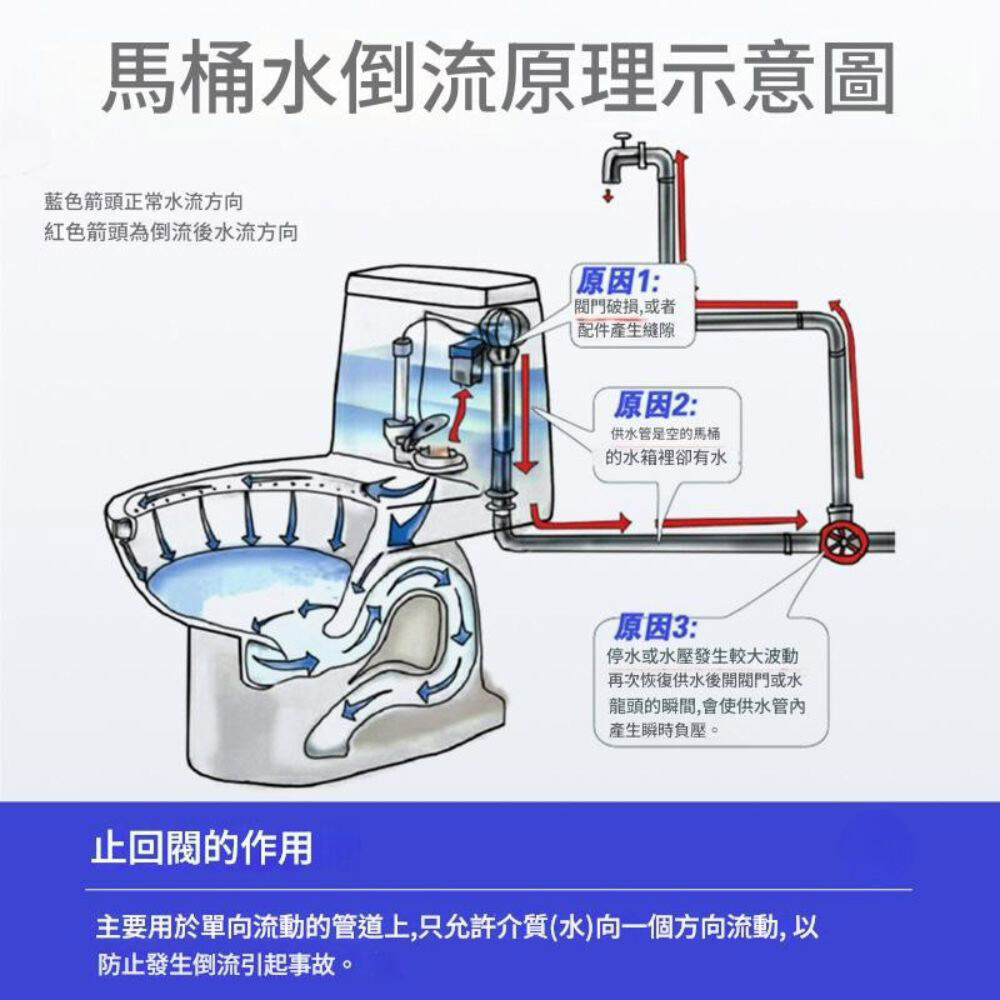 馬桶水倒流原理示意圖

藍色箭頭正常水流方向
紅色箭頭為倒流後水流方向

原因1:
閥門破損,或者配件產生縫隙

原因2:
供水管是空的馬桶的水箱裡卻有水

原因3:
停水或水壓發生較大波動再次恢復供水後開閥門或水龍頭的瞬間,會使供水管內產生瞬時負壓。

止回閥的作用

主要用於單向流動的管道上,只允許介質(水)向一個方向流動, 以防止發生倒流引起事故。