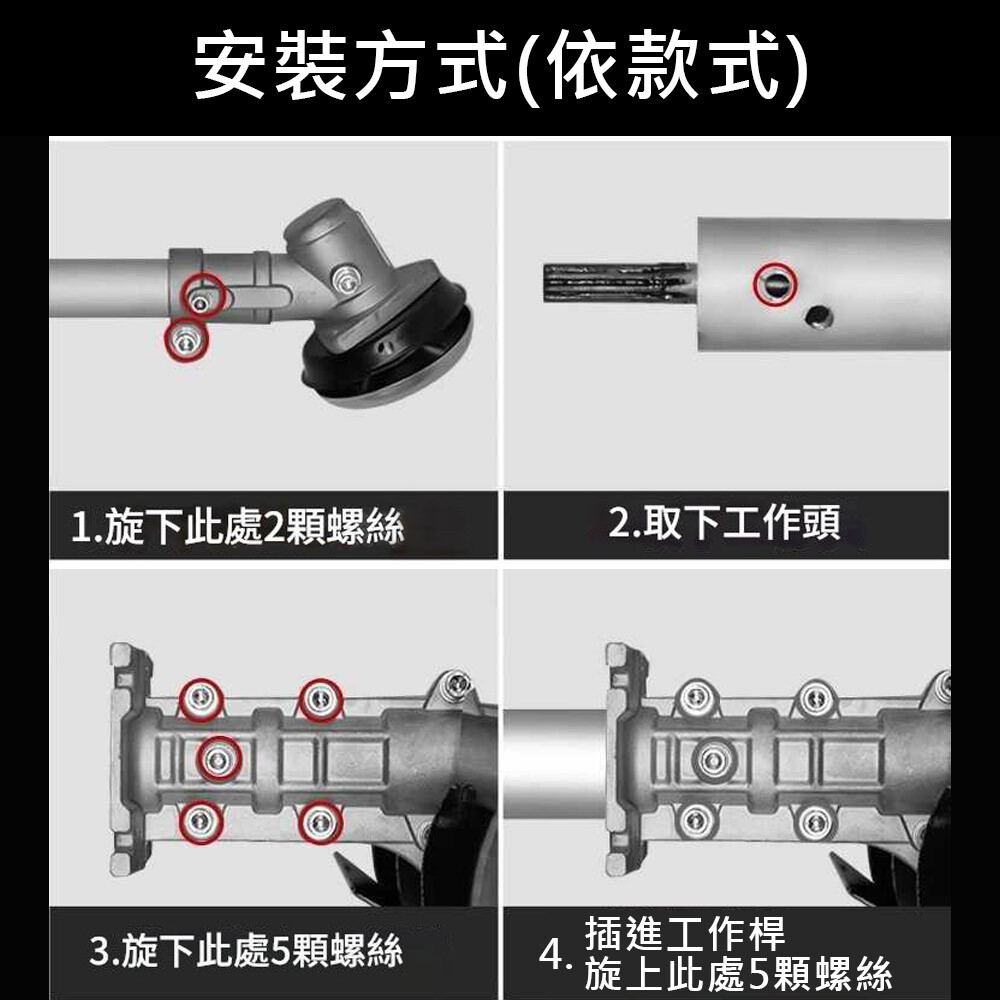 安裝方式(依款式)

1.旋下此處2顆螺絲

2.取下工作頭

3.旋下此處5顆螺絲

4. 插進工作桿
旋上此處5顆螺絲