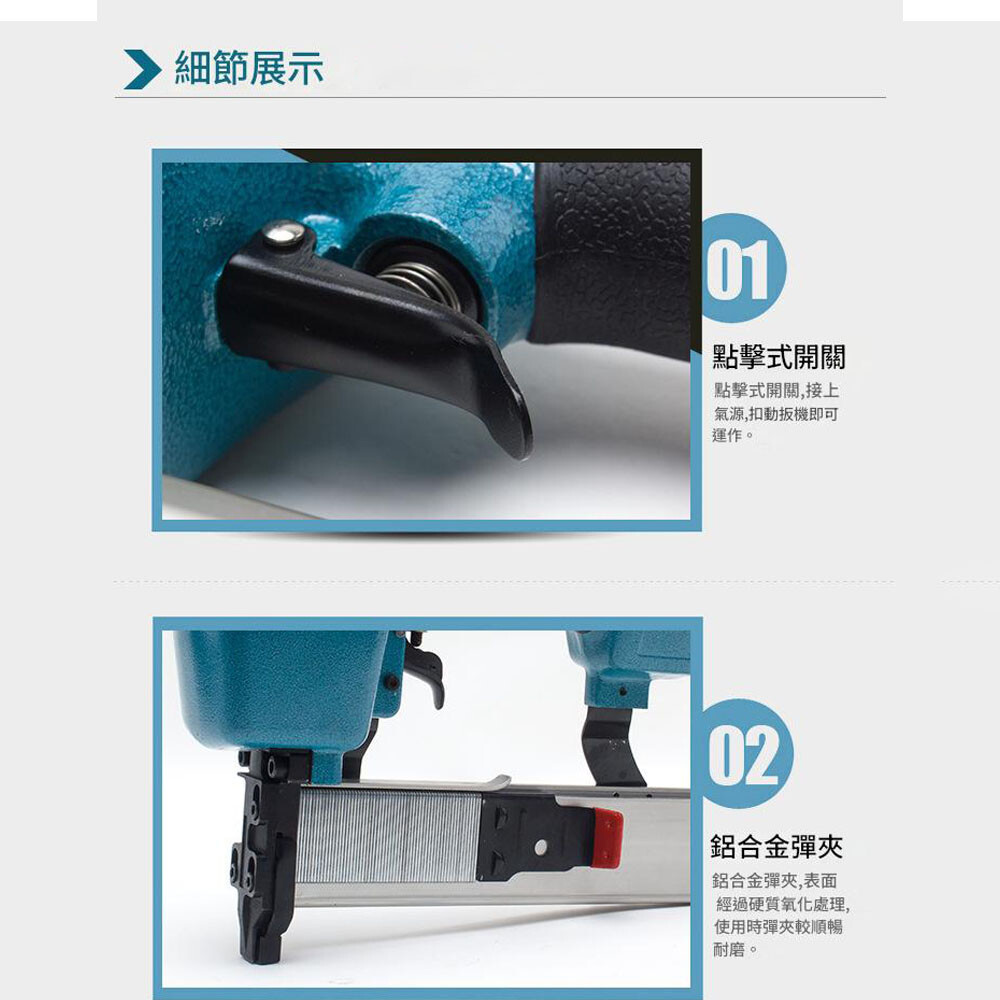 細節展示

01

點擊式開關

點擊式開關,接上氣源,扣動扳機即可運作。

02

鋁合金彈夾

鋁合金彈夾,表面經過硬質氧化處理,使用時彈夾較順暢耐磨。