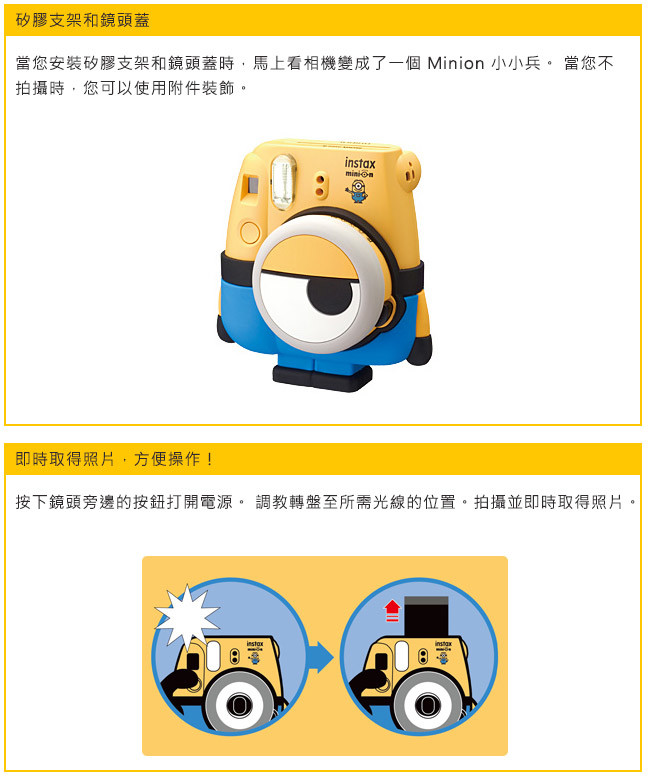 矽膠支架和鏡頭蓋

當您安裝矽膠支架和鏡頭蓋時，馬上看相機變成了一個 Minion 小小兵。 當您不拍攝時，您可以使用附件裝飾。

instax
mini

即時取得照片，方便操作！

按下鏡頭旁邊的按鈕打開電源。 調教轉盤至所需光線的位置。拍攝並即時取得照片。

instax

instax