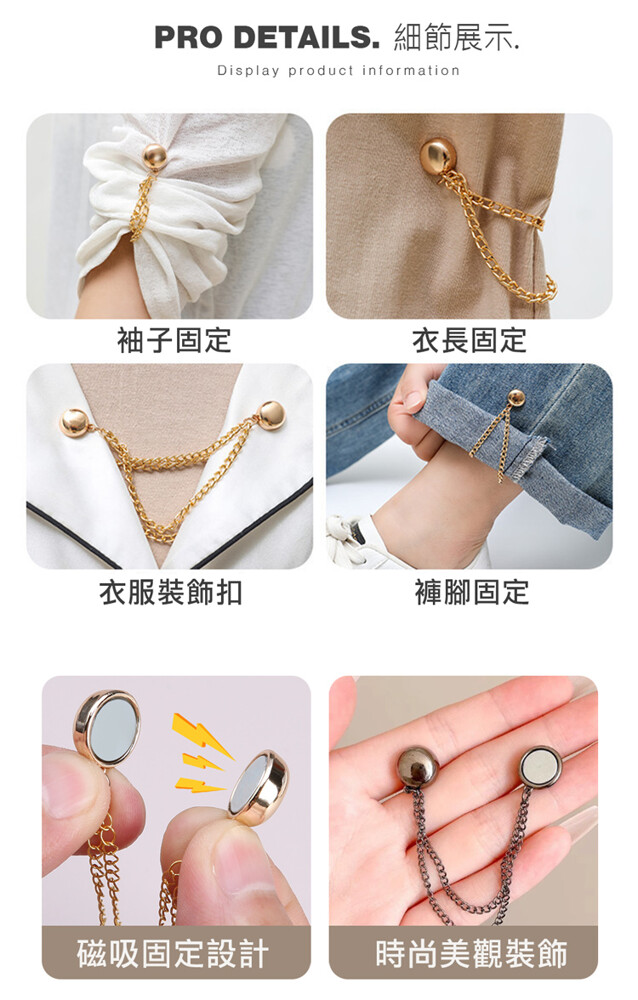 PRO DETAILS. 細節展示.

Display product information

袖子固定

衣長固定

衣服裝飾扣

褲腳固定

磁吸固定設計

時尚美觀裝飾