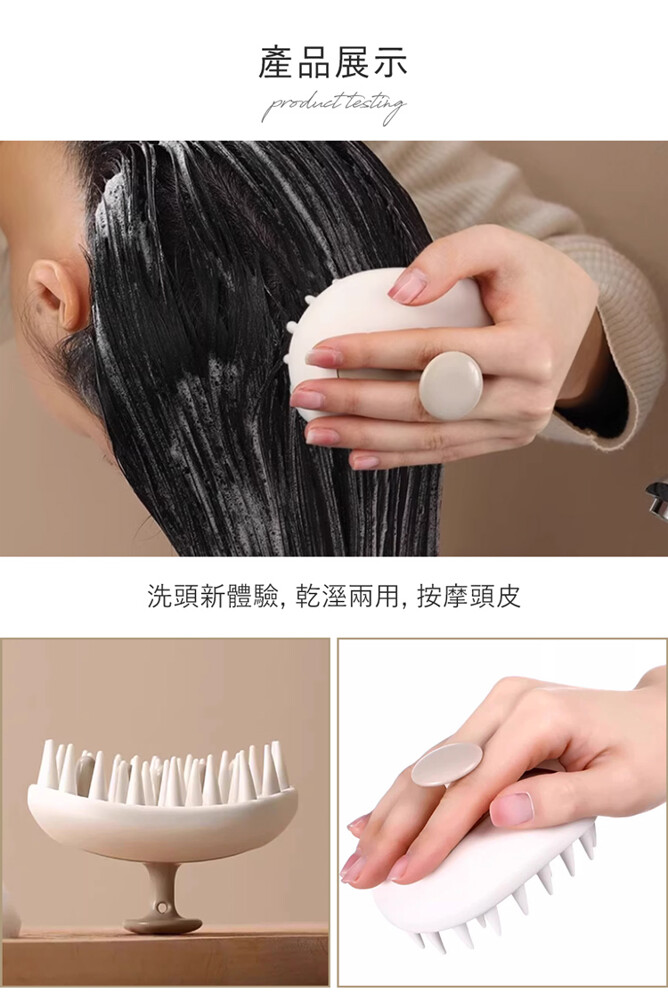 產品展示

product testing

洗頭新體驗, 乾溼兩用, 按摩頭皮