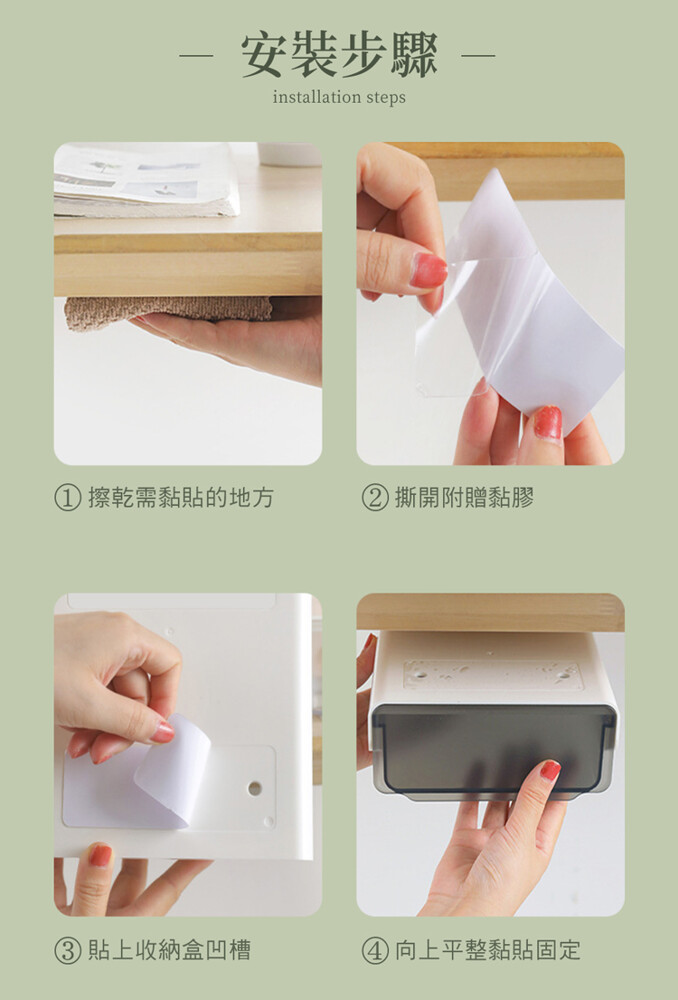 — 安裝步驟 —

installation steps

① 擦乾需黏貼的地方

② 撕開附贈黏膠

③ 貼上收納盒凹槽

④ 向上平整黏貼固定