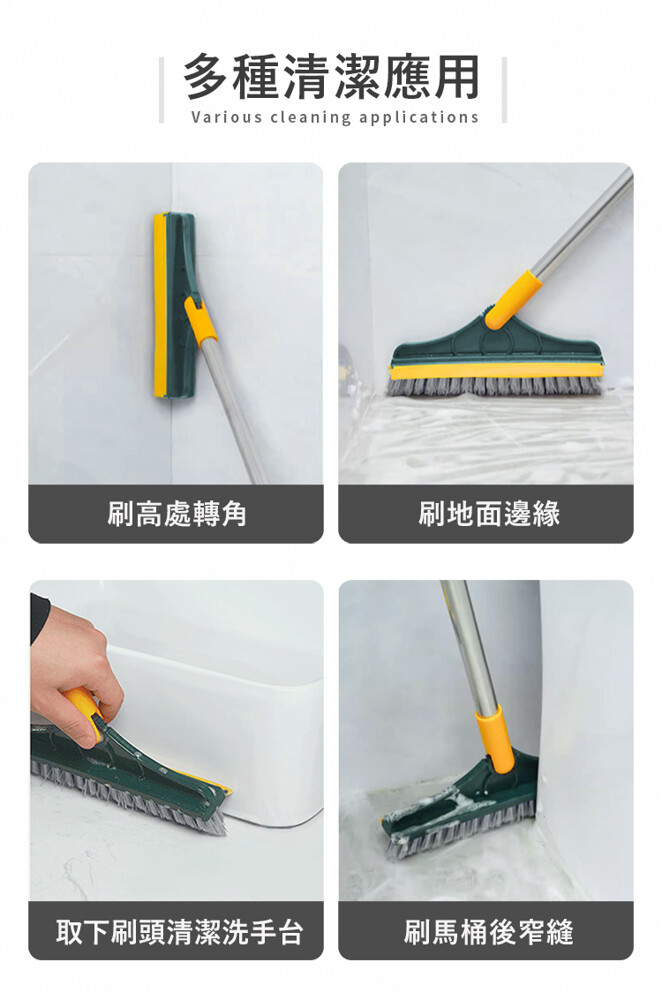 多種清潔應用
Various cleaning applications

刷高處轉角

刷地面邊緣

取下刷頭清潔洗手台

刷馬桶後窄縫