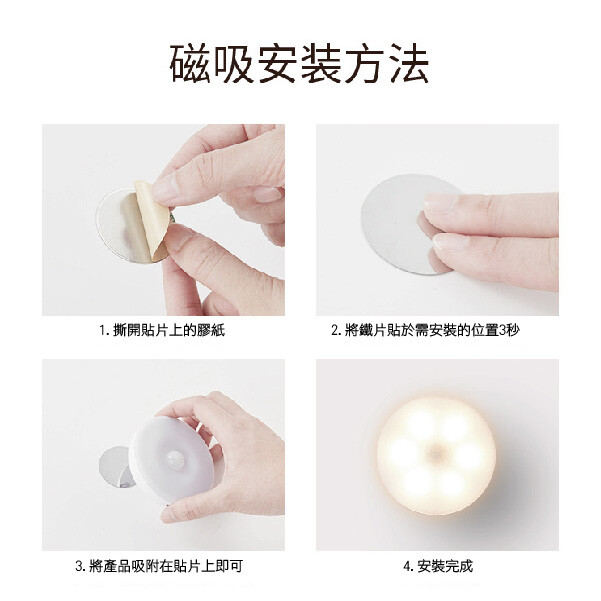 磁吸安裝方法

1. 撕開貼片上的膠紙

2. 將鐵片貼於需安裝的位置3秒

3. 將產品吸附在貼片上即可

4. 安裝完成