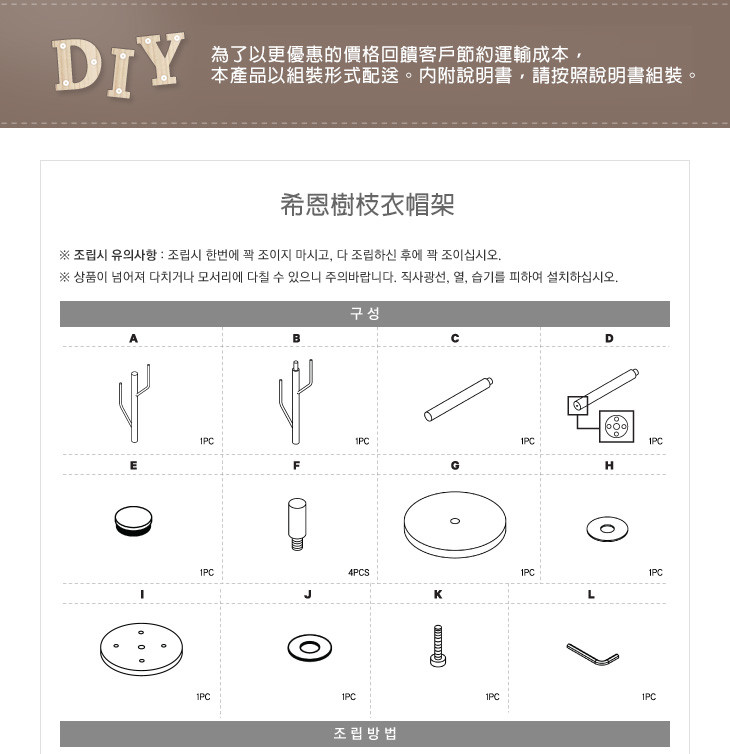 DIY

為了以更優惠的價格回饋客戶節約運輸成本，
本產品以組裝形式配送。內附說明書，請按照說明書組裝。

希恩樹枝衣帽架

※ 조립시 유의사항 : 조립시 한번에 꽉 조이지 마시고, 다 조립하신 후에 꽉 조이십시오.
※ 상품이 넘어져 다치거나 모서리에 다칠 수 있으니 주의바랍니다. 직사광선, 열, 습기를 피하여 설치하십시오.

구성

| A | B | C | D |
|---|---|---|---|
| 1PC | 1PC | 1PC | 1PC |
| E | F | G | H |
| 1PC | 4PCS | 1PC | 1PC |
| I | J | K | L |
| 1PC | 1PC | 1PC | 1PC |

조립방법