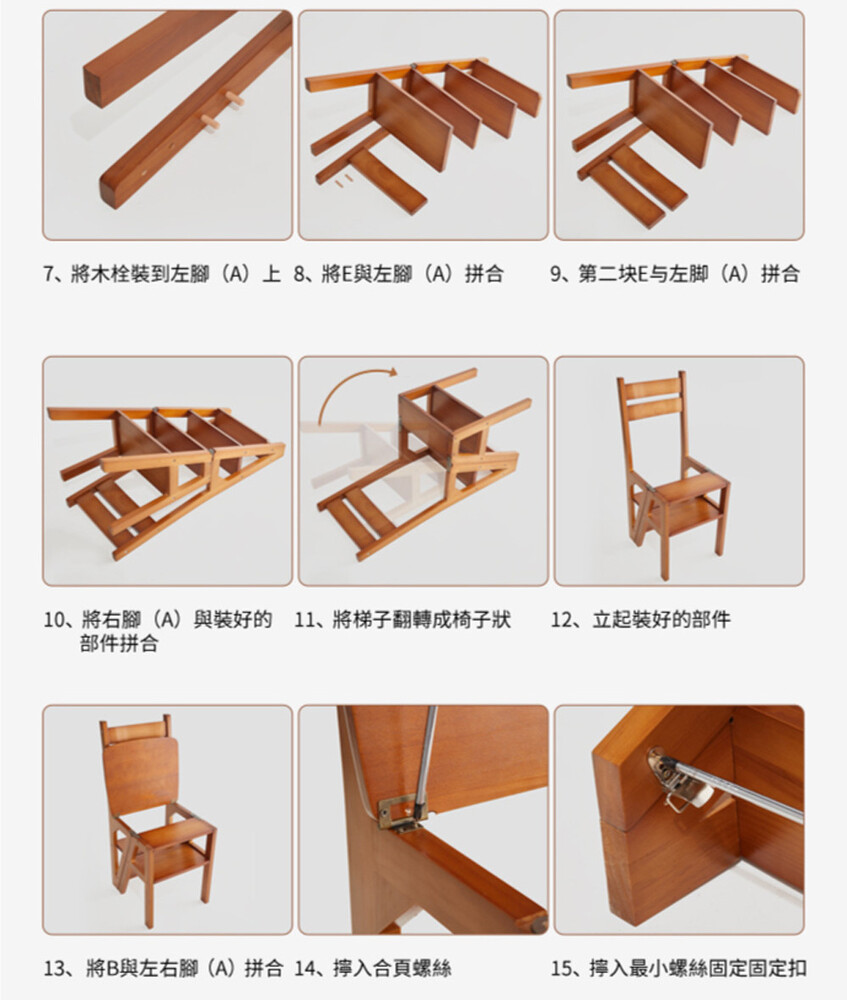 7、將木栓裝到左腳（A）上

8、將E與左腳（A）拼合

9、第二块E与左脚（A）拼合

10、將右腳（A）與裝好的部件拼合

11、將梯子翻轉成椅子狀

12、立起裝好的部件

13、將B與左右腳（A）拼合

14、擰入合頁螺絲

15、擰入最小螺絲固定固定扣