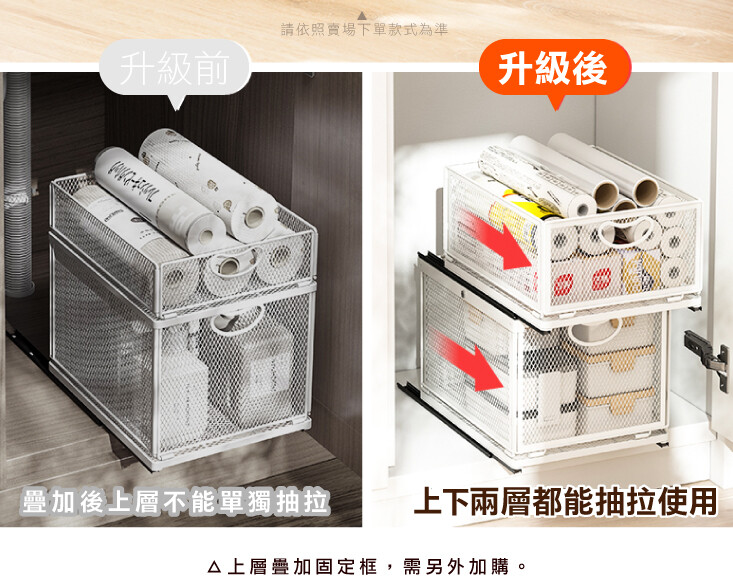 ▲
請依照賣場下單款式為準

升級前

升級後

疊加後上層不能單獨抽拉

上下兩層都能抽拉使用

△上層疊加固定框，需另外加購。