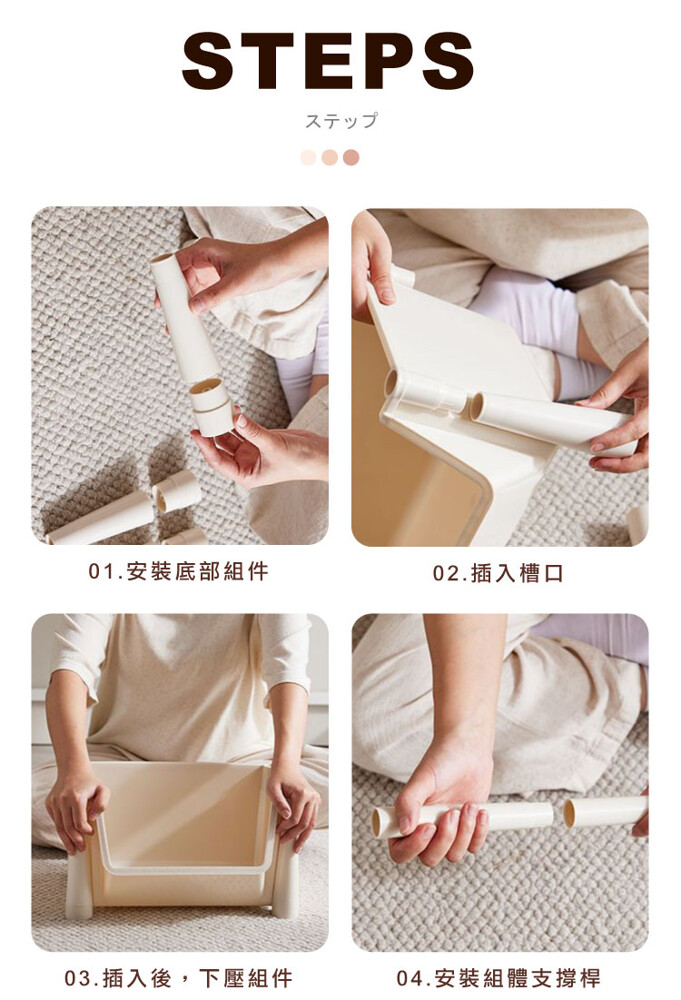 STEPS

ステップ

01.安裝底部組件

02.插入槽口

03.插入後，下壓組件

04.安裝組體支撐桿