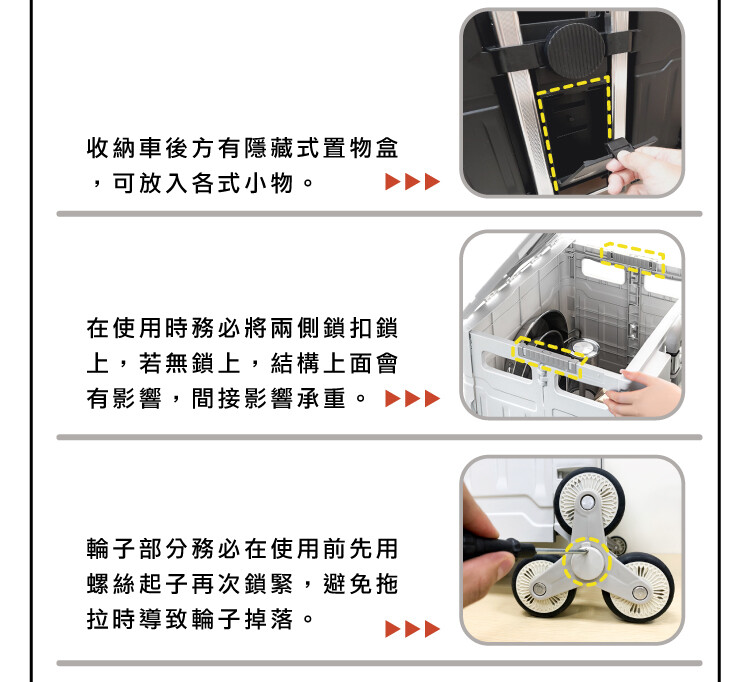 收納車後方有隱藏式置物盒，可放入各式小物。

在使用時務必將兩側鎖扣鎖上，若無鎖上，結構上面會有影響，間接影響承重。

輪子部分務必在使用前先用螺絲起子再次鎖緊，避免拖拉時導致輪子掉落。