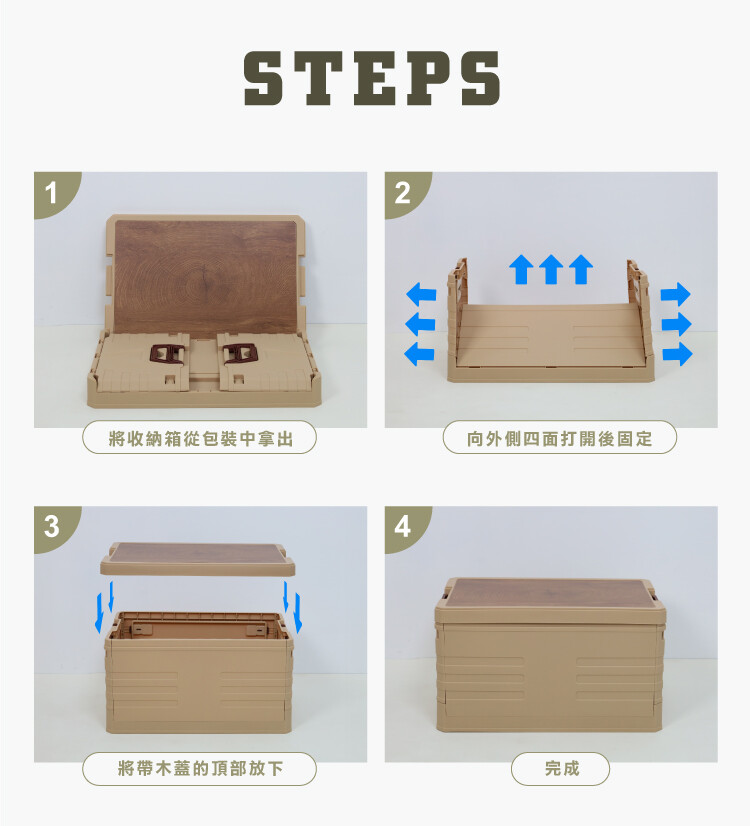 STEPS

1

將收納箱從包裝中拿出

2

向外側四面打開後固定

3

將帶木蓋的頂部放下

4

完成