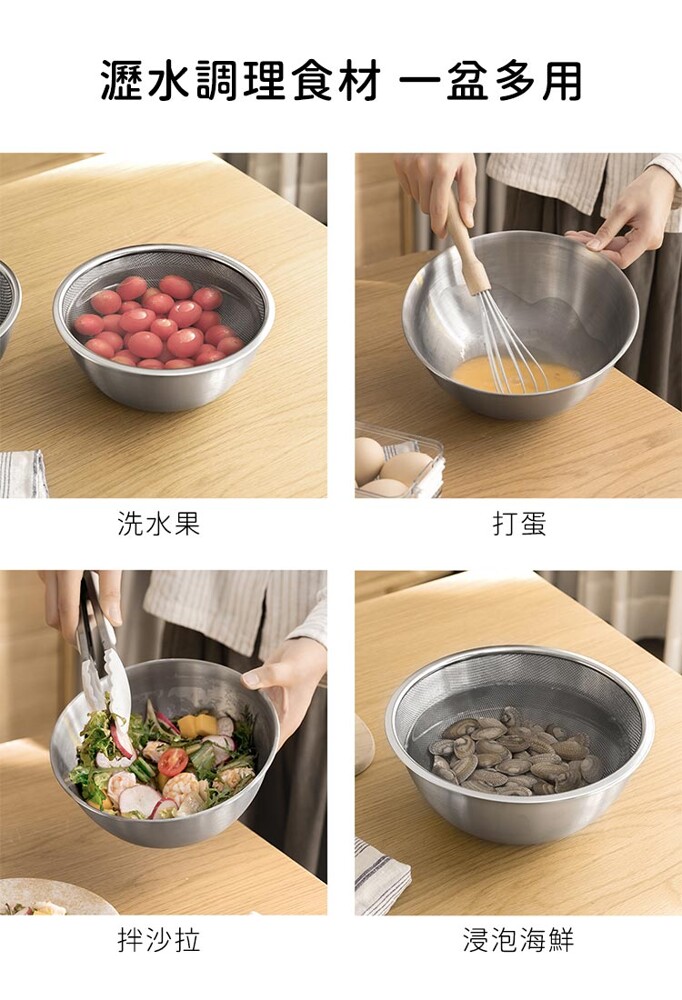 瀝水調理食材 一盆多用

洗水果

打蛋

拌沙拉

浸泡海鮮