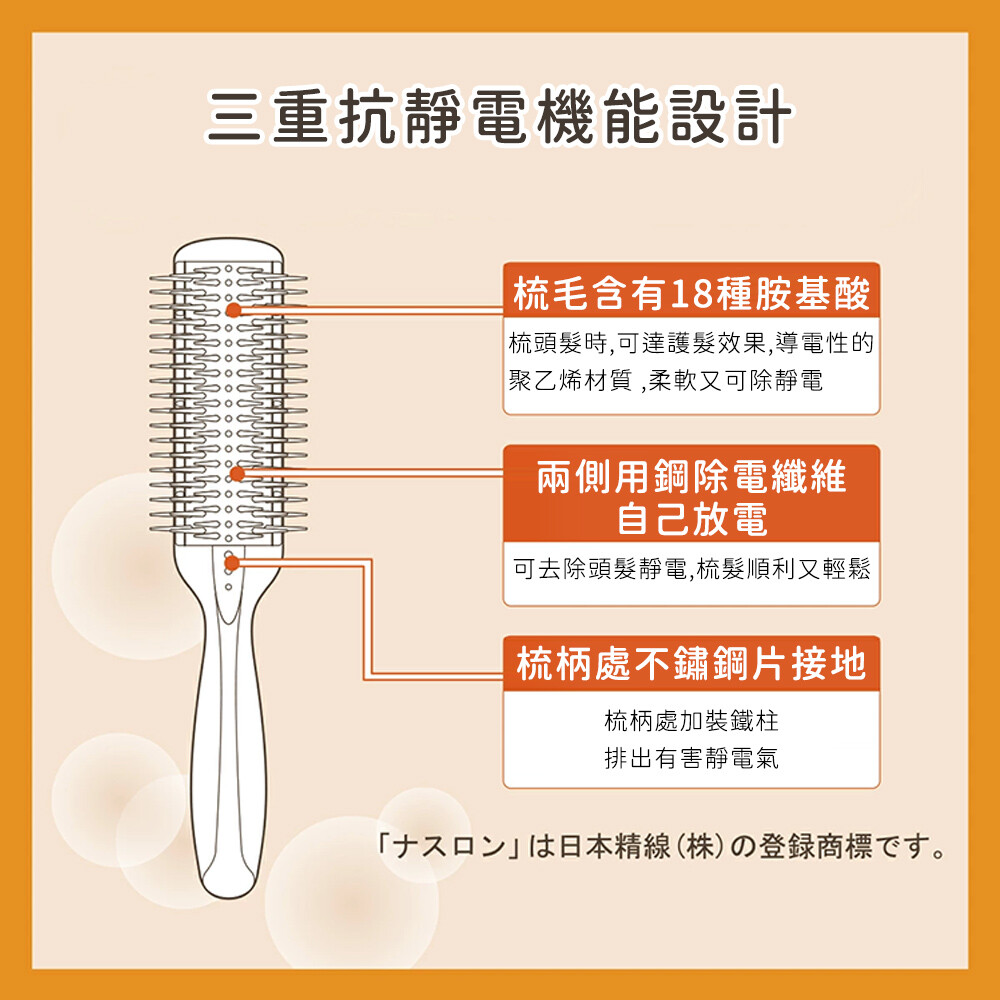 三重抗靜電機能設計

梳毛含有18種胺基酸

梳頭髮時,可達護髮效果,導電性的聚乙烯材質 ,柔軟又可除靜電

兩側用鋼除電纖維
自己放電

可去除頭髮靜電,梳髮順利又輕鬆

梳柄處不鏽鋼片接地

梳柄處加裝鐵柱
排出有害靜電氣

「ナスロン」は日本精線(株)の登録商標です。