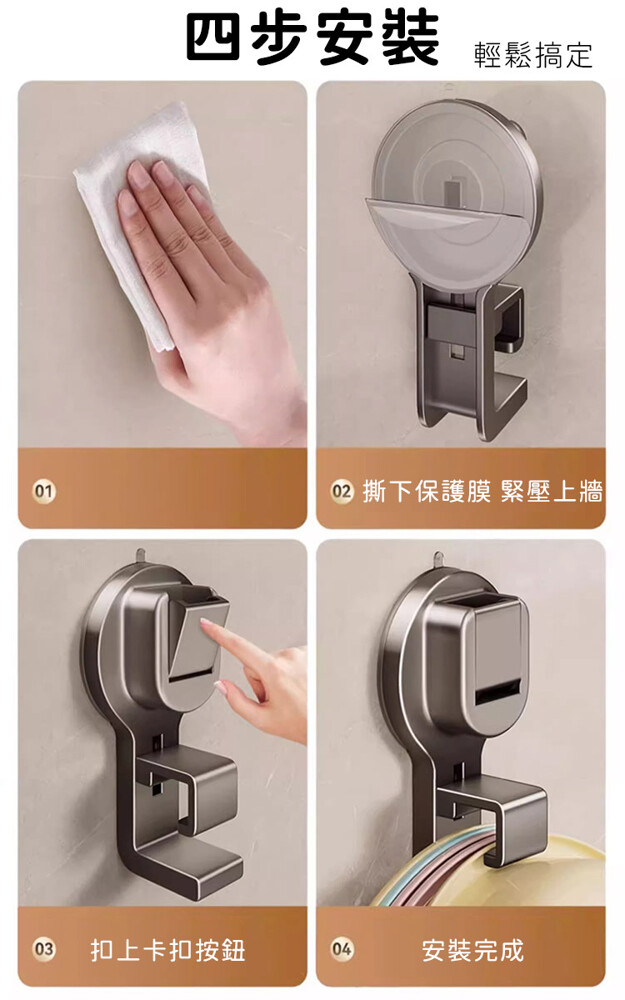 四步安裝 輕鬆搞定

01

02 撕下保護膜 緊壓上牆

03 扣上卡扣按鈕

04 安裝完成