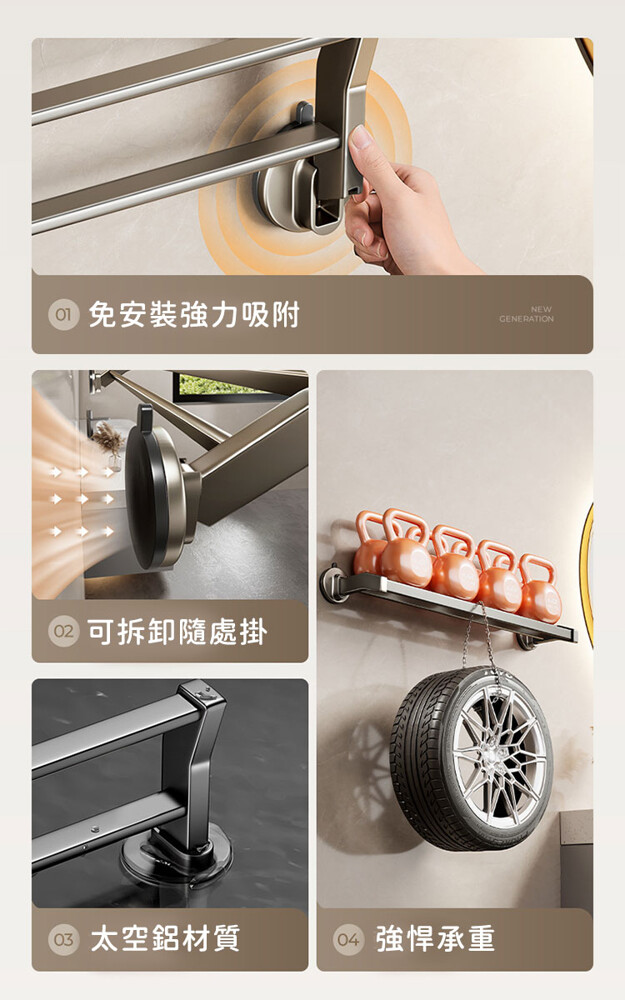 01 免安裝強力吸附

NEW GENERATION

02 可拆卸隨處掛

03 太空鋁材質

04 強悍承重