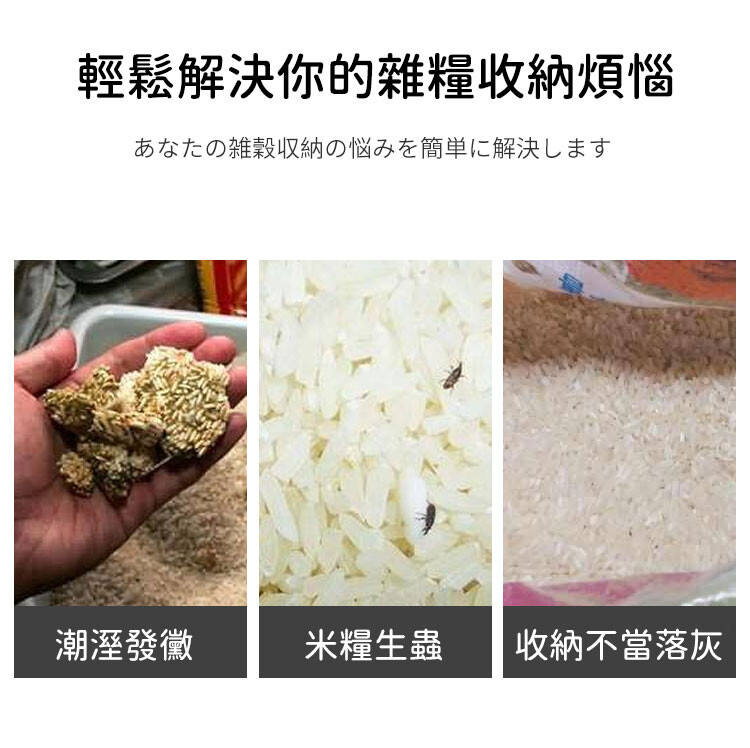 輕鬆解決你的雜糧收納煩惱

あなたの雑穀収納の悩みを簡単に解決します

潮溼發黴

米糧生蟲

收納不當落灰