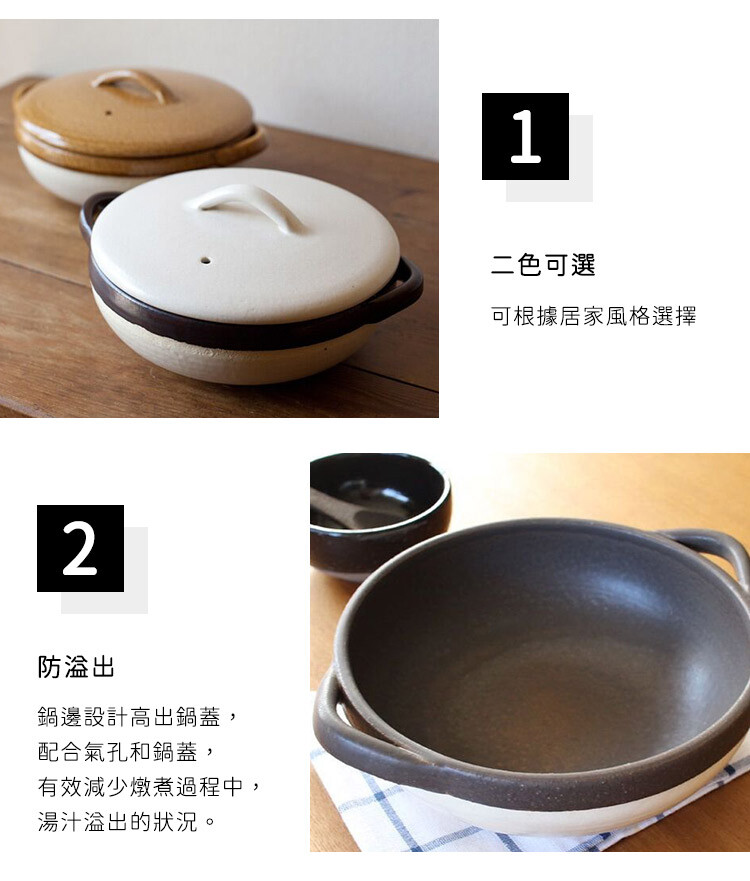 1

二色可選

可根據居家風格選擇

2

防溢出

鍋邊設計高出鍋蓋，
配合氣孔和鍋蓋，
有效減少燉煮過程中，
湯汁溢出的狀況。