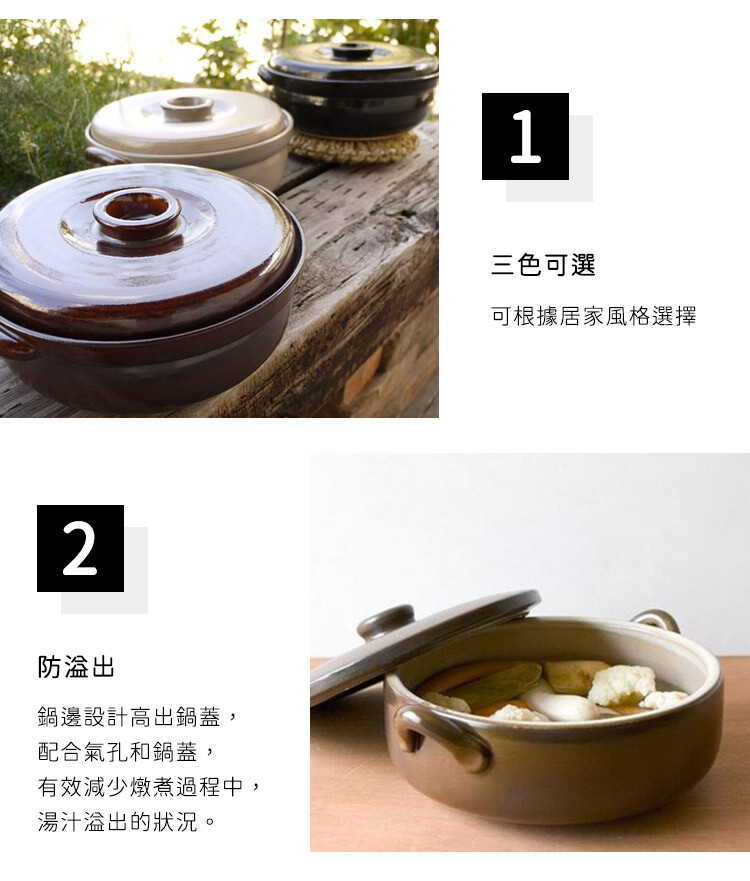 1

三色可選

可根據居家風格選擇

2

防溢出

鍋邊設計高出鍋蓋，
配合氣孔和鍋蓋，
有效減少燉煮過程中，
湯汁溢出的狀況。