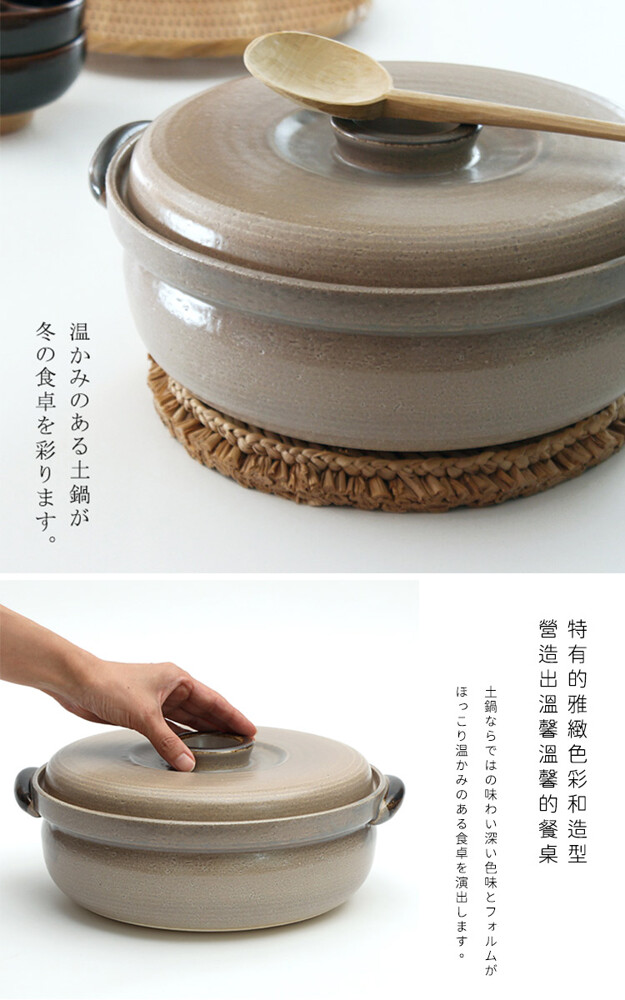 温かみのある土鍋が
冬の食卓を彩ります。

特有的雅緻色彩和造型
營造出溫馨溫馨的餐桌

土鍋ならではの味わい深い色味とフォルムが
ほっこり温かみのある食卓を演出します。