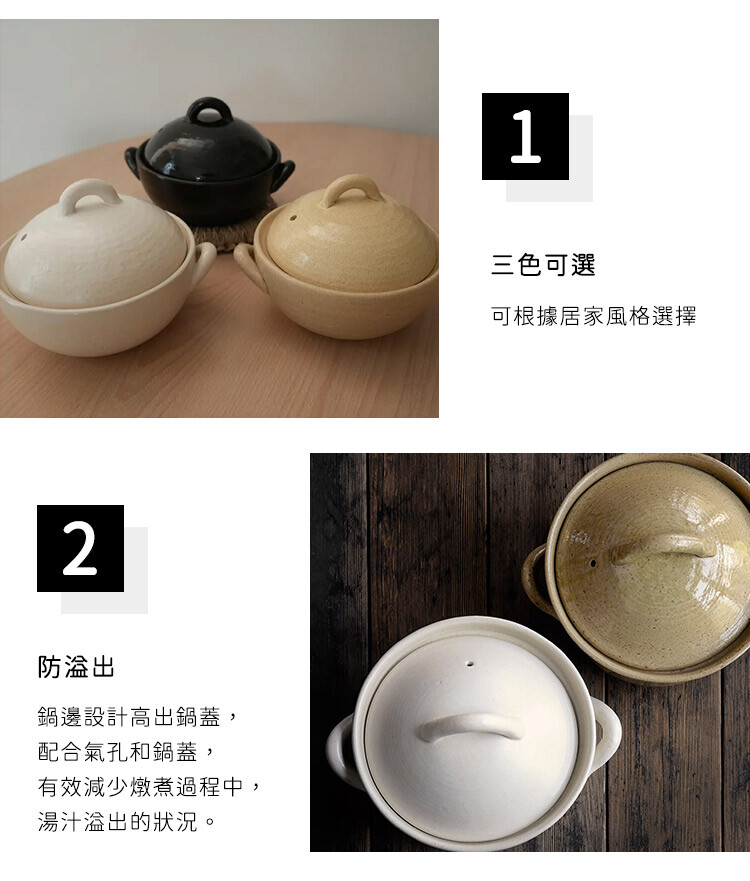 1

三色可選

可根據居家風格選擇

2

防溢出

鍋邊設計高出鍋蓋，
配合氣孔和鍋蓋，
有效減少燉煮過程中，
湯汁溢出的狀況。