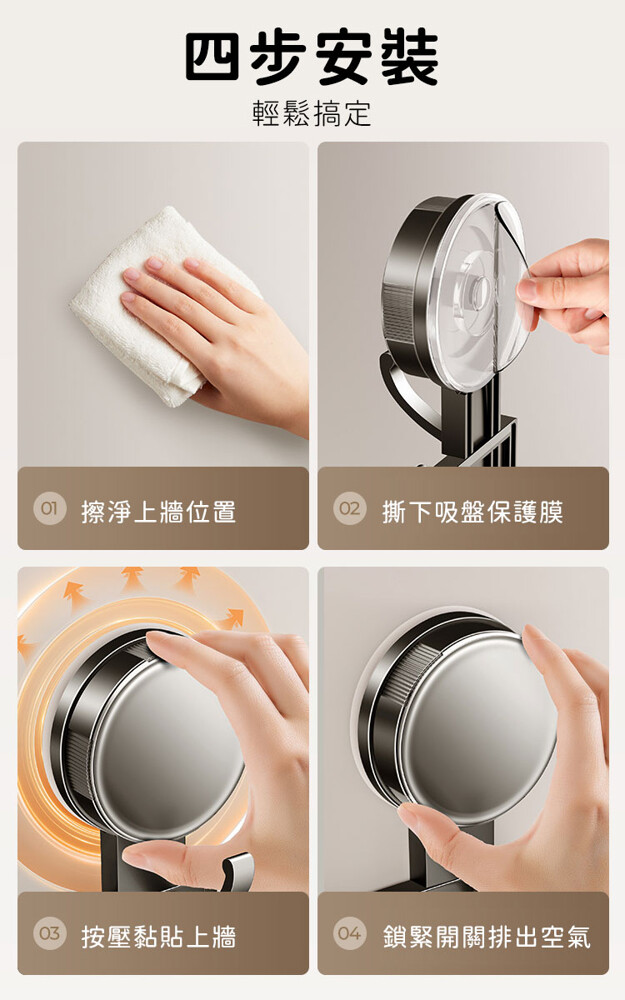 四步安裝

輕鬆搞定

01 擦淨上牆位置

02 撕下吸盤保護膜

03 按壓黏貼上牆

04 鎖緊開關排出空氣