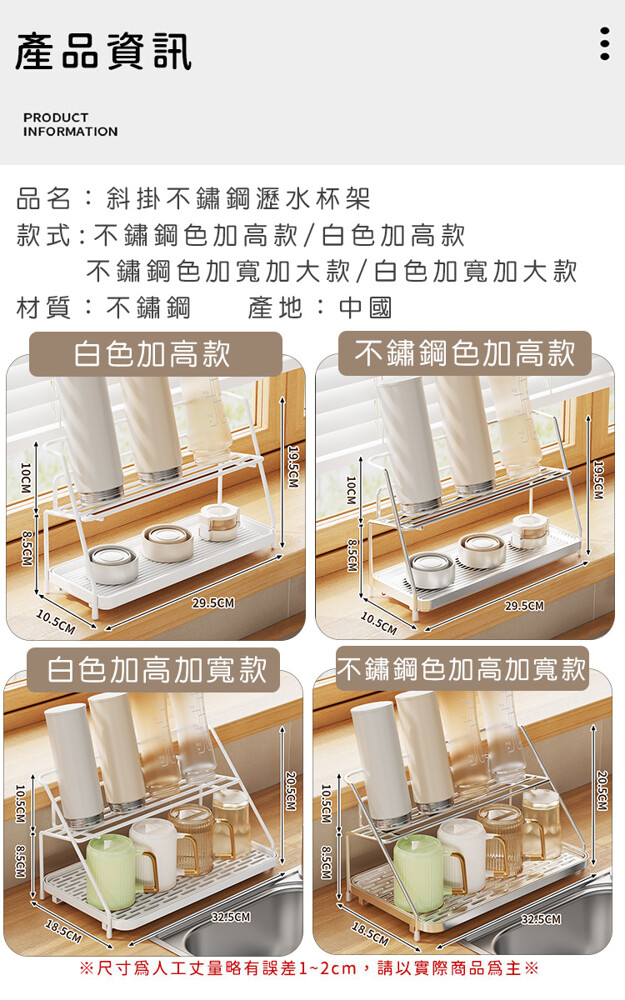 產品資訊

PRODUCT INFORMATION

品名：斜掛不鏽鋼瀝水杯架
款式：不鏽鋼色加高款/白色加高款
不鏽鋼色加寬加大款/白色加寬加大款
材質：不鏽鋼　　產地：中國

白色加高款
10CM
8.5CM
19.5CM
29.5CM
10.5CM

不鏽鋼色加高款
10CM
8.5CM
19.5CM
29.5CM
10.5CM

白色加高加寬款
10.5CM
8.5CM
20.5CM
32.5CM
18.5CM

不鏽鋼色加高加寬款
10.5CM
8.5CM
20.5CM
32.5CM
18.5CM

※尺寸爲人工丈量略有誤差1~2cm，請以實際商品爲主※