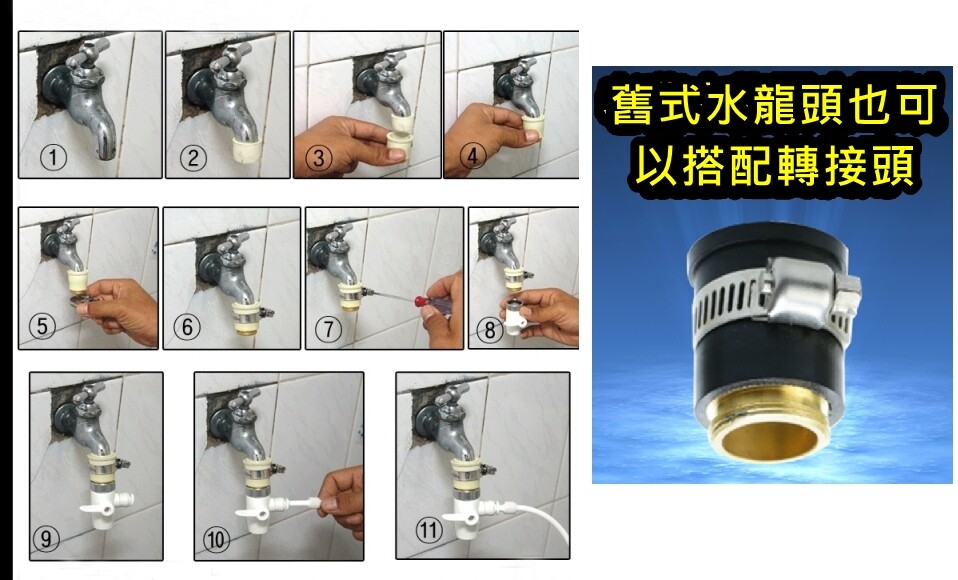 ①
②
③
④
⑤
⑥
⑦
⑧
⑨
⑩
⑪

舊式水龍頭也可以搭配轉接頭