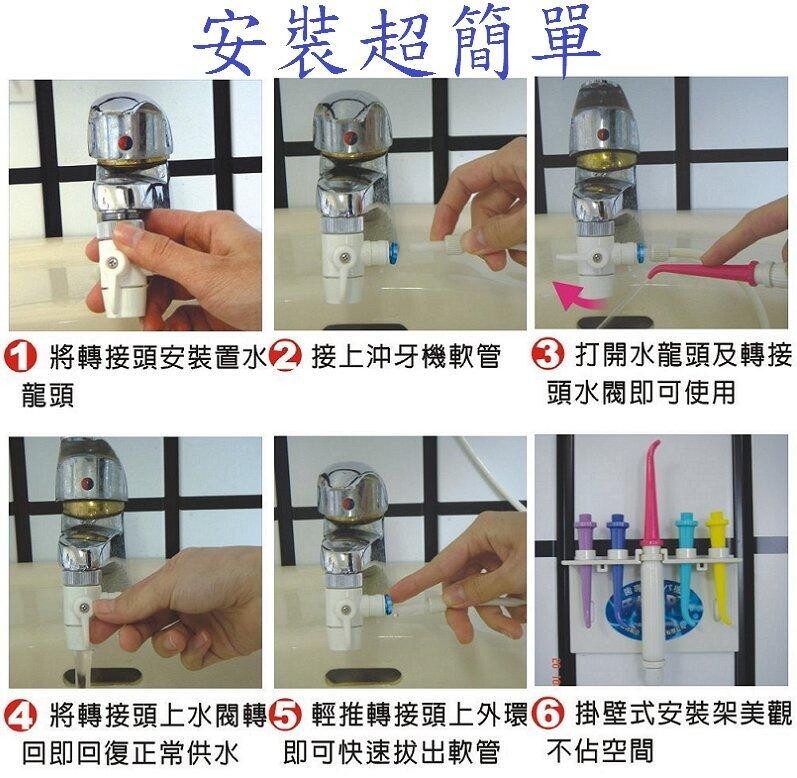 安裝超簡單

1 將轉接頭安裝置水龍頭

2 接上沖牙機軟管

3 打開水龍頭及轉接頭水閥即可使用

4 將轉接頭上水閥轉回即回復正常供水

5 輕推轉接頭上外環即可快速拔出軟管

6 掛壁式安裝架美觀不佔空間