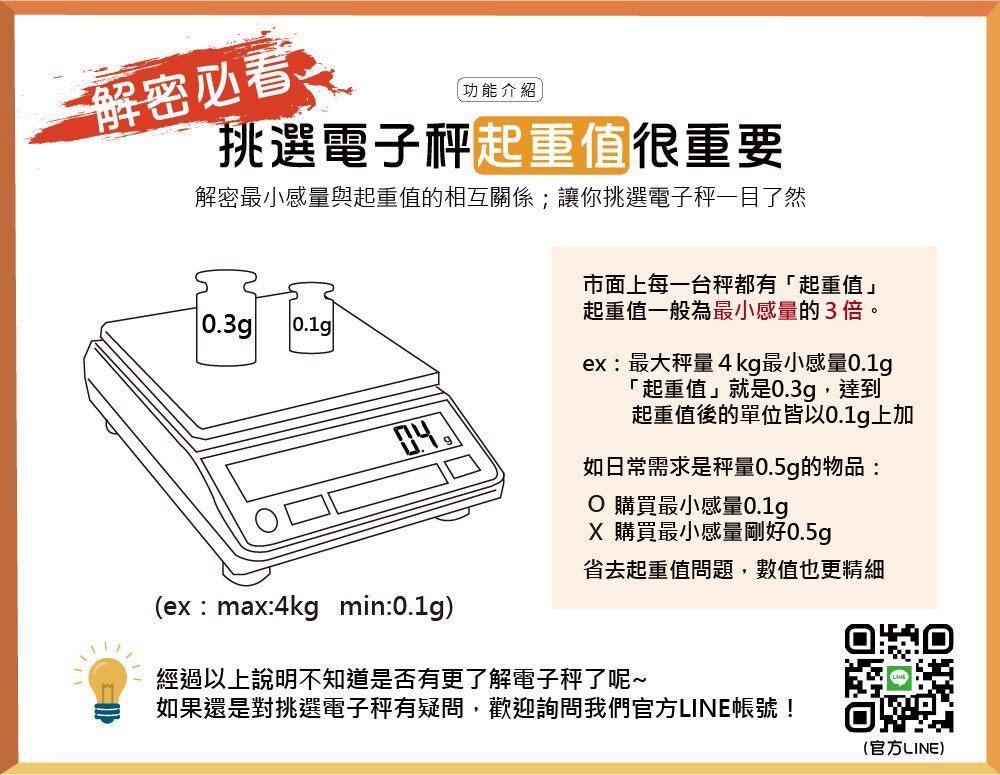 解密必看

功能介紹

挑選電子秤起重值很重要

解密最小感量與起重值的相互關係；讓你挑選電子秤一目了然

0.3g

0.1g

0.4 g

(ex：max:4kg min:0.1g)

市面上每一台秤都有「起重值」
起重值一般為最小感量的 3 倍。

ex：最大秤量 4 kg最小感量0.1g
「起重值」就是0.3g，達到
起重值後的單位皆以0.1g上加

如日常需求是秤量0.5g的物品：

O 購買最小感量0.1g
X 購買最小感量剛好0.5g

省去起重值問題，數值也更精細

經過以上說明不知道是否有更了解電子秤了呢~
如果還是對挑選電子秤有疑問，歡迎詢問我們官方LINE帳號！

LINE

(官方LINE)