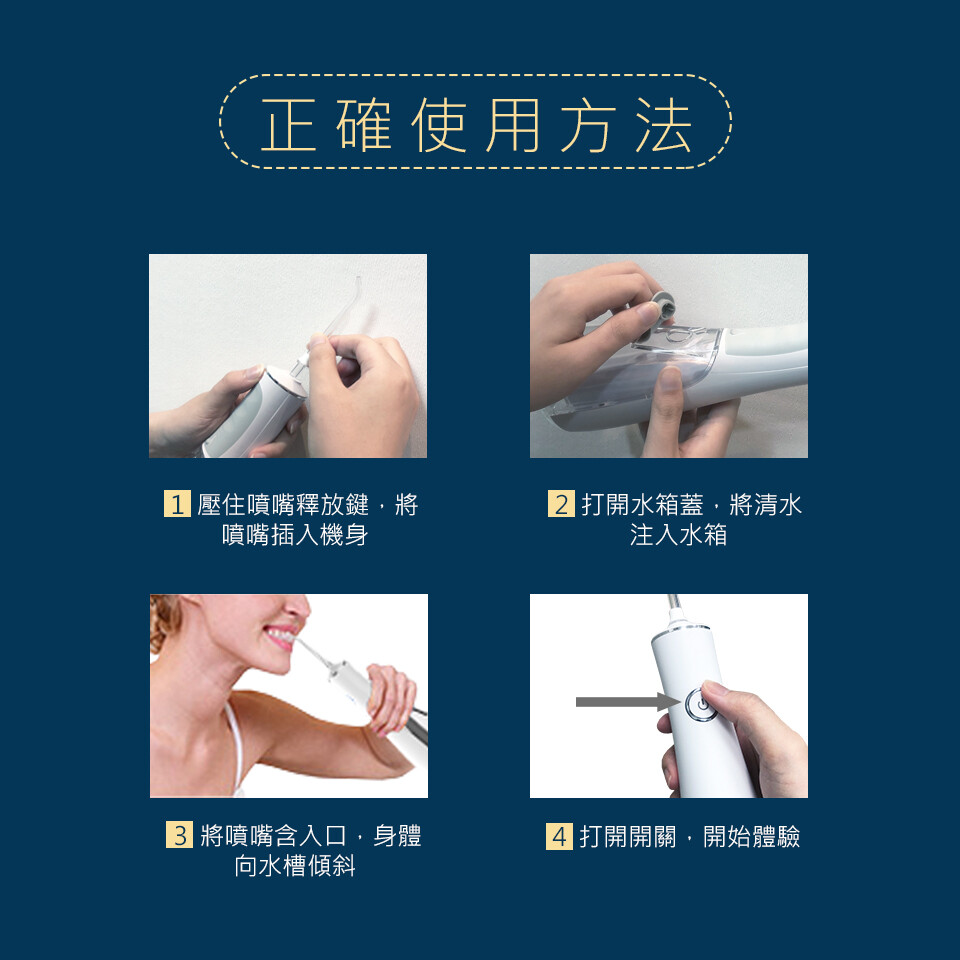 正確使用方法

1 壓住噴嘴釋放鍵，將噴嘴插入機身

2 打開水箱蓋，將清水注入水箱

3 將噴嘴含入口，身體向水槽傾斜

4 打開開關，開始體驗