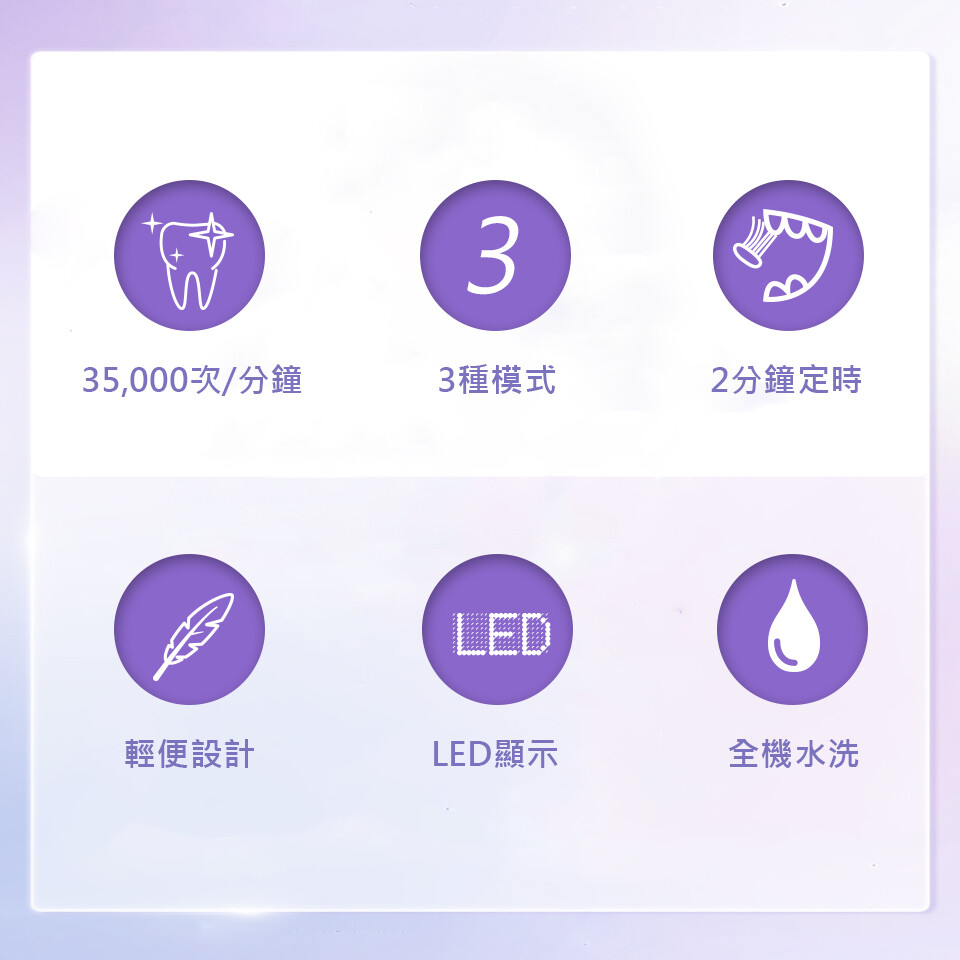 3

35,000次/分鐘

3種模式

2分鐘定時

LED

輕便設計

LED顯示

全機水洗