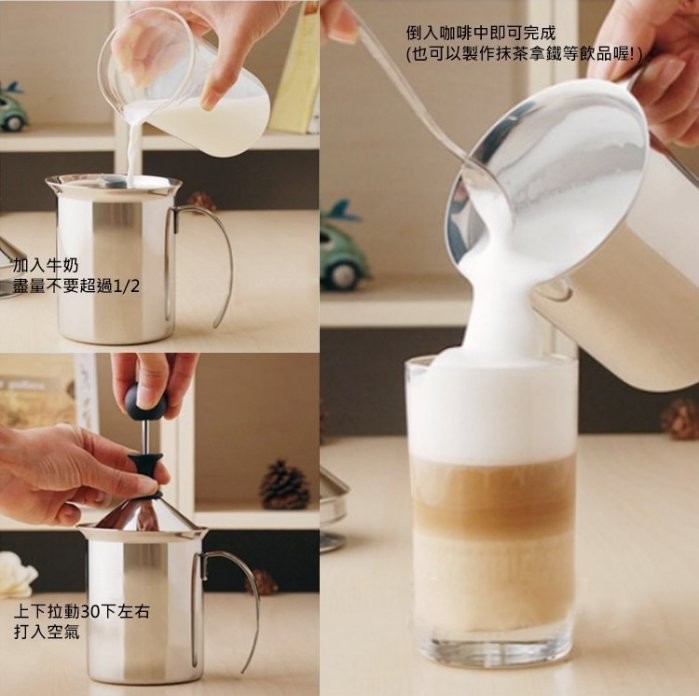 加入牛奶
盡量不要超過1/2

上下拉動30下左右
打入空氣

倒入咖啡中即可完成
(也可以製作抹茶拿鐵等飲品喔!)