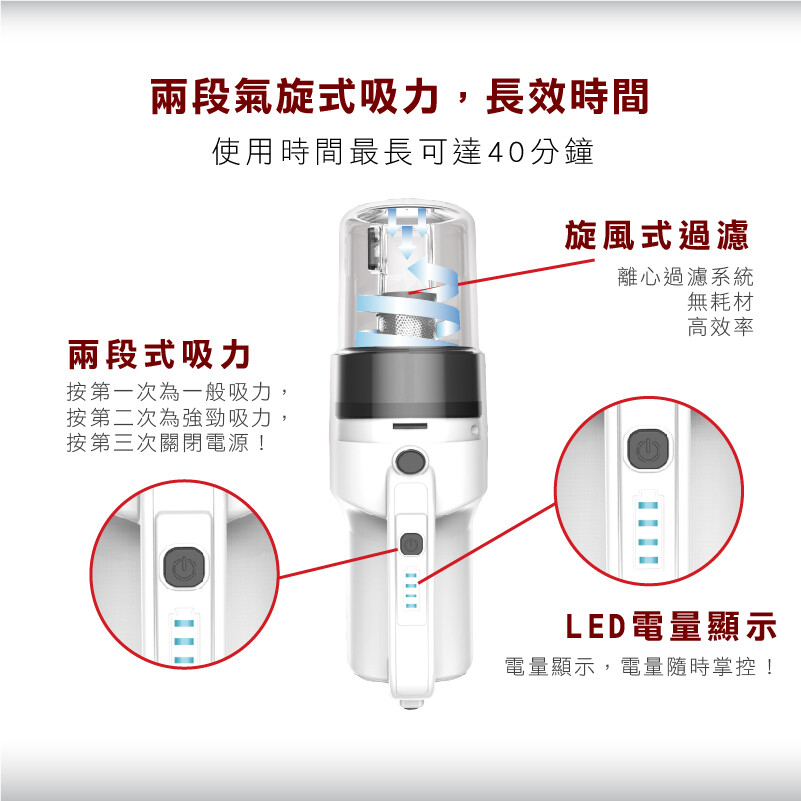 兩段氣旋式吸力，長效時間

使用時間最長可達40分鐘

旋風式過濾

離心過濾系統
無耗材
高效率

兩段式吸力

按第一次為一般吸力，
按第二次為強勁吸力，
按第三次關閉電源！

LED電量顯示

電量顯示，電量隨時掌控！