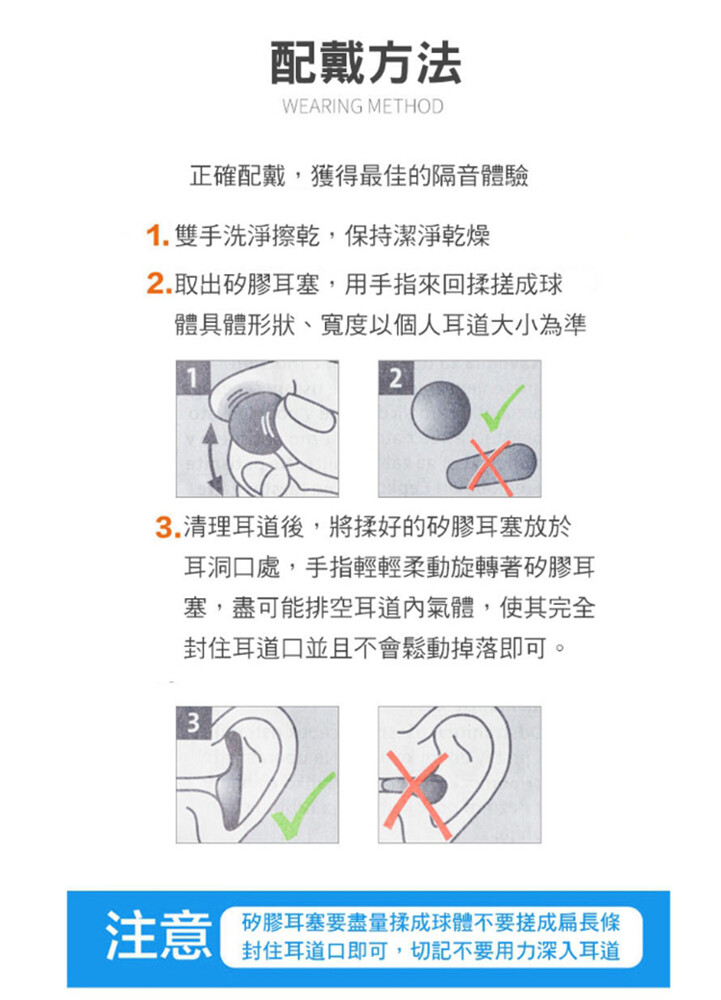 配戴方法
WEARING METHOD

正確配戴，獲得最佳的隔音體驗

1. 雙手洗淨擦乾，保持潔淨乾燥

2. 取出矽膠耳塞，用手指來回揉搓成球體具體形狀、寬度以個人耳道大小為準

1

2

3. 清理耳道後，將揉好的矽膠耳塞放於耳洞口處，手指輕輕柔動旋轉著矽膠耳塞，盡可能排空耳道內氣體，使其完全封住耳道口並且不會鬆動掉落即可。

3

注意

矽膠耳塞要盡量揉成球體不要搓成扁長條
封住耳道口即可，切記不要用力深入耳道