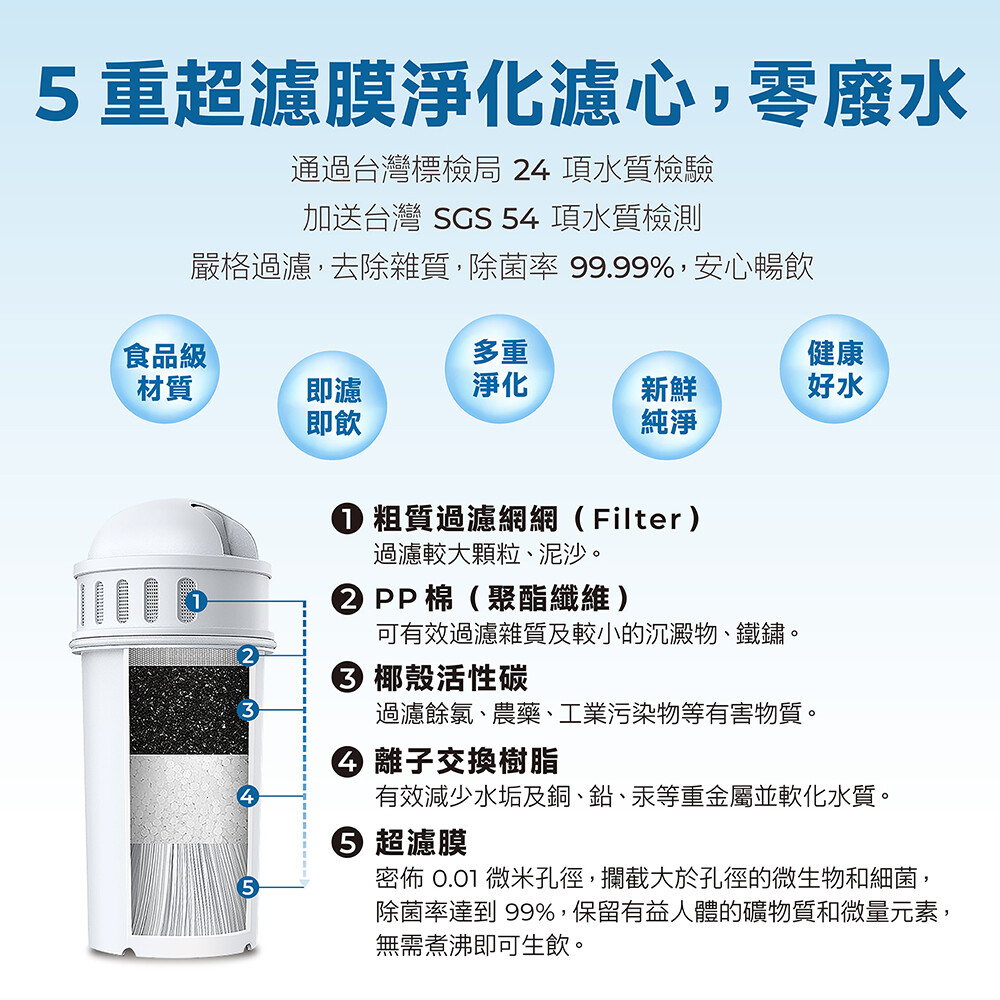 5 重超濾膜淨化濾心，零廢水

通過台灣標檢局 24 項水質檢驗
加送台灣 SGS 54 項水質檢測
嚴格過濾，去除雜質，除菌率 99.99%，安心暢飲

食品級材質

即濾即飲

多重淨化

新鮮純淨

健康好水

1
2
3
4
5

❶ 粗質過濾網網（Filter）
過濾較大顆粒、泥沙。

❷ PP 棉（聚酯纖維）
可有效過濾雜質及較小的沉澱物、鐵鏽。

❸ 椰殼活性碳
過濾餘氯、農藥、工業污染物等有害物質。

❹ 離子交換樹脂
有效減少水垢及銅、鉛、汞等重金屬並軟化水質。

❺ 超濾膜
密佈 0.01 微米孔徑，攔截大於孔徑的微生物和細菌，除菌率達到 99%，保留有益人體的礦物質和微量元素，無需煮沸即可生飲。