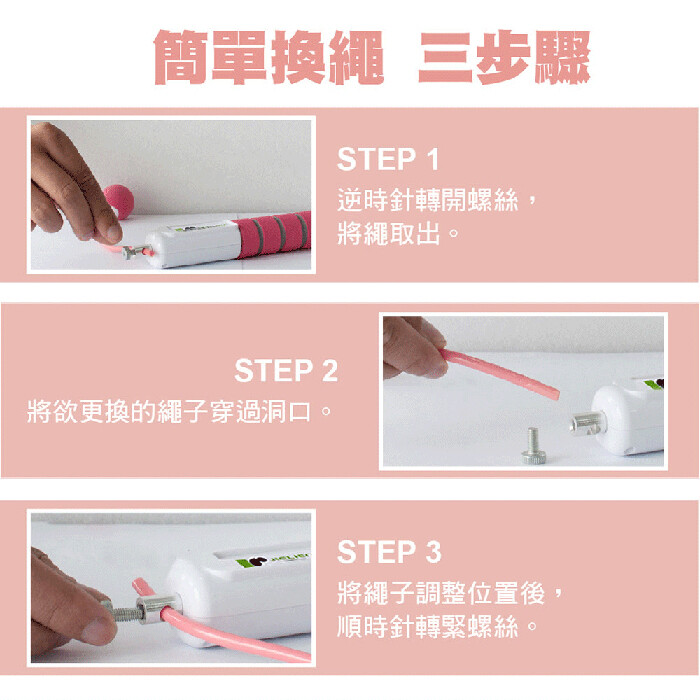 簡單換繩 三步驟

STEP 1
逆時針轉開螺絲，
將繩取出。

STEP 2
將欲更換的繩子穿過洞口。

STEP 3
將繩子調整位置後，
順時針轉緊螺絲。