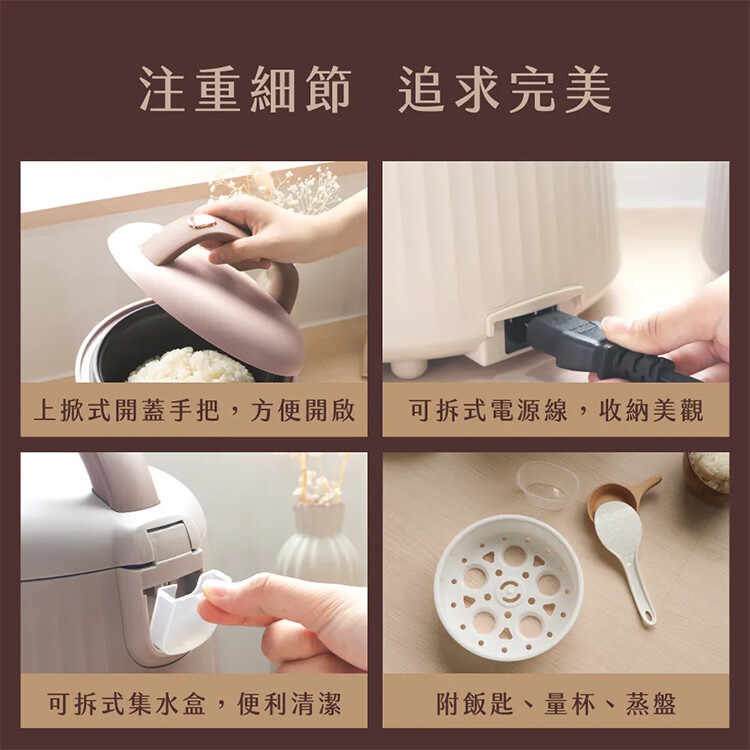 注重細節 追求完美

上掀式開蓋手把，方便開啟

可拆式電源線，收納美觀

可拆式集水盒，便利清潔

附飯匙、量杯、蒸盤