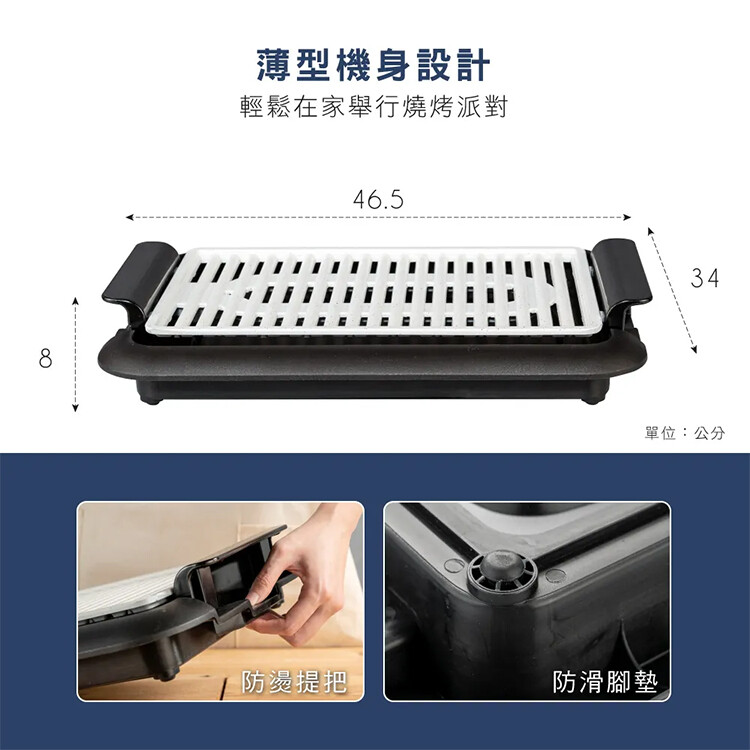 薄型機身設計
輕鬆在家舉行燒烤派對

46.5

34

8

單位：公分

防燙提把

防滑腳墊