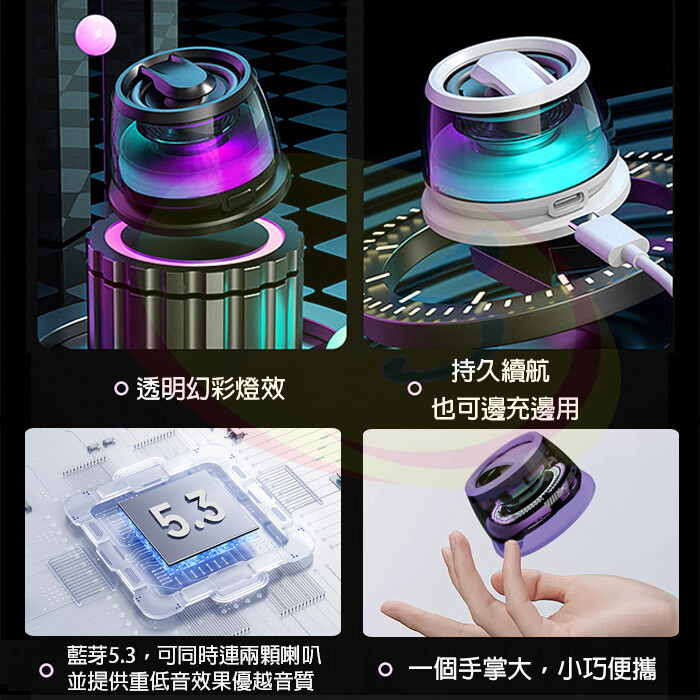 透明幻彩燈效

持久續航
也可邊充邊用

5.3

藍芽5.3，可同時連兩顆喇叭
並提供重低音效果優越音質

一個手掌大，小巧便攜