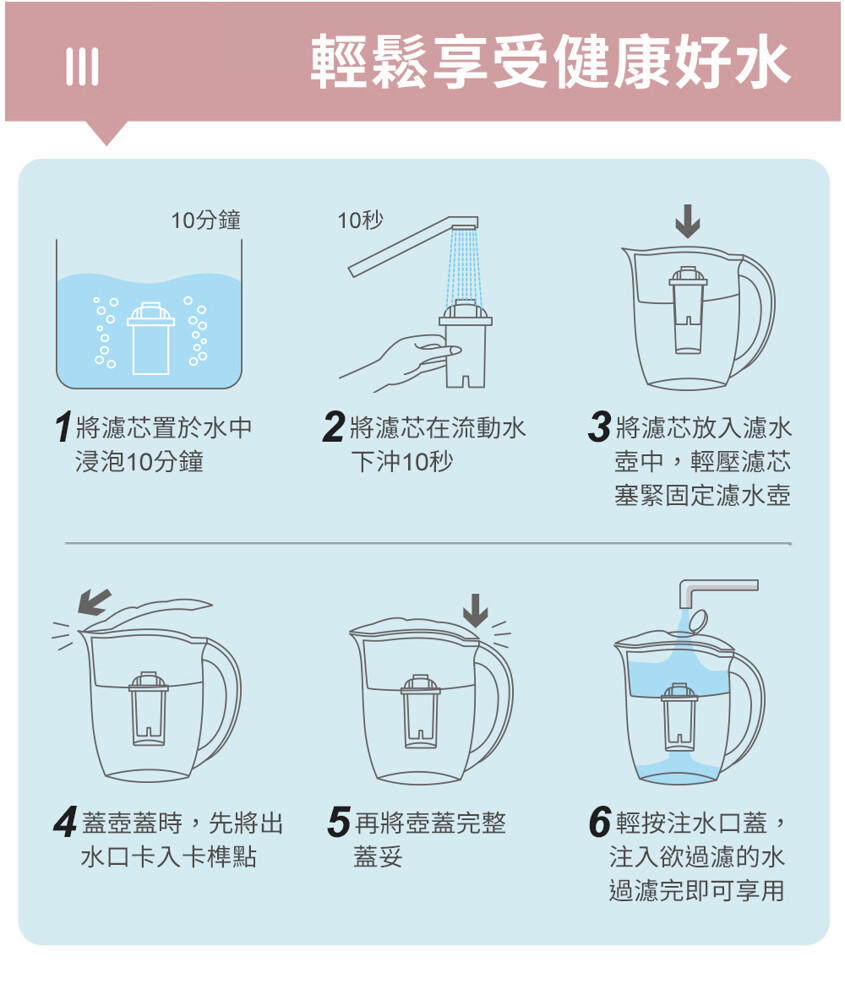 III 輕鬆享受健康好水

10分鐘

10秒

1 將濾芯置於水中浸泡10分鐘

2 將濾芯在流動水下沖10秒

3 將濾芯放入濾水壺中，輕壓濾芯塞緊固定濾水壺

4 蓋壺蓋時，先將出水口卡入卡榫點

5 再將壺蓋完整蓋妥

6 輕按注水口蓋，注入欲過濾的水過濾完即可享用