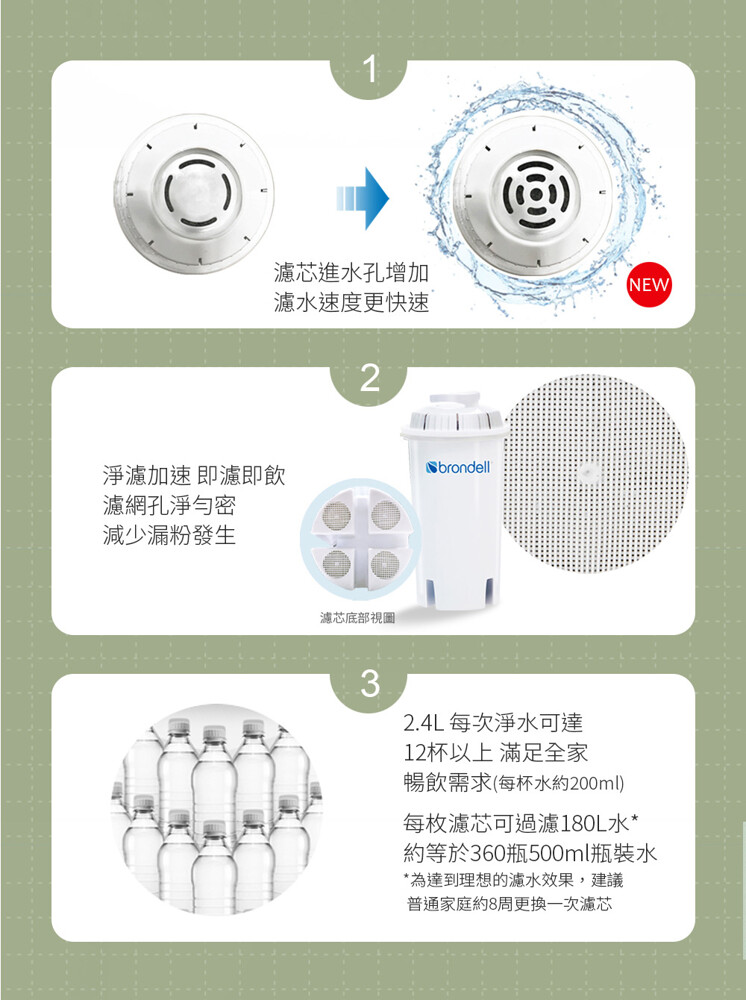 1

濾芯進水孔增加
濾水速度更快速

NEW

2

淨濾加速 即濾即飲
濾網孔淨勻密
減少漏粉發生

brondell

濾芯底部視圖

3

2.4L 每次淨水可達
12杯以上 滿足全家
暢飲需求(每杯水約200ml)

每枚濾芯可過濾180L水*
約等於360瓶500ml瓶裝水
*為達到理想的濾水效果，建議
普通家庭約8周更換一次濾芯