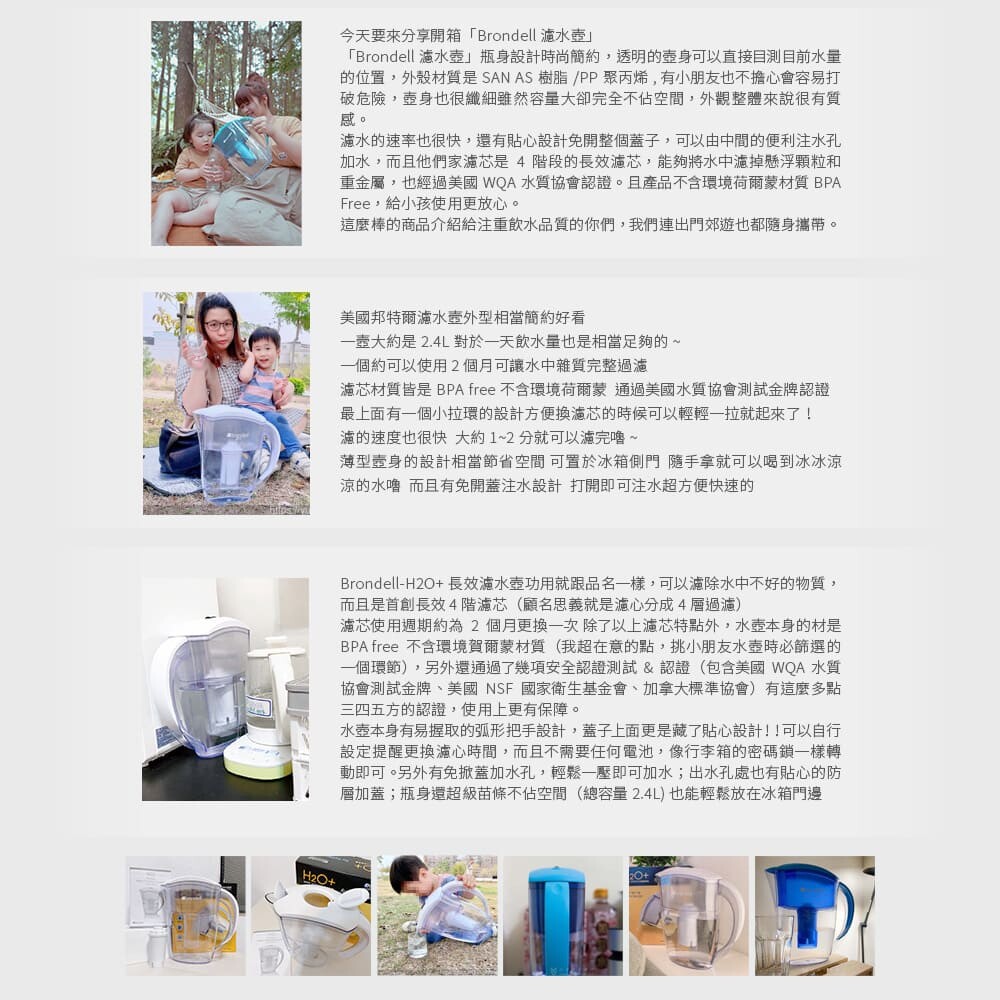 今天要來分享開箱「Brondell 濾水壺」
「Brondell 濾水壺」瓶身設計時尚簡約，透明的壺身可以直接目測目前水量的位置，外殼材質是 SAN AS 樹脂 /PP 聚丙烯，有小朋友也不擔心會容易打破危險，壺身也很纖細雖然容量大卻完全不佔空間，外觀整體來說很有質感。
濾水的速率也很快，還有貼心設計免開整個蓋子，可以由中間的便利注水孔加水，而且他們家濾芯是 4 階段的長效濾芯，能夠將水中濾掉懸浮顆粒和重金屬，也經過美國 WQA 水質協會認證。且產品不含環境荷爾蒙材質 BPA Free，給小孩使用更放心。
這麼棒的商品介紹給注重飲水品質的你們，我們連出門郊遊也都隨身攜帶。

美國邦特爾濾水壺外型相當簡約好看
一壺大約是 2.4L 對於一天飲水量也是相當足夠的 ~
一個約可以使用 2 個月可讓水中雜質完整過濾
濾芯材質皆是 BPA free 不含環境荷爾蒙 通過美國水質協會測試金牌認證
最上面有一個小拉環的設計方便換濾芯的時候可以輕輕一拉就起來了！
濾的速度也很快 大約 1~2 分就可以濾完嚕 ~
薄型壺身的設計相當節省空間 可置於冰箱側門 隨手拿就可以喝到冰冰涼涼的水嚕 而且有免開蓋注水設計 打開即可注水超方便快速的

Brondell-H2O+ 長效濾水壺功用就跟品名一樣，可以濾除水中不好的物質，而且是首創長效 4 階濾芯（顧名思義就是濾心分成 4 層過濾）
濾芯使用週期約為 2 個月更換一次 除了以上濾芯特點外，水壺本身的材是 BPA free 不含環境賀爾蒙材質（我超在意的點，挑小朋友水壺時必篩選的一個環節），另外還通過了幾項安全認證測試 & 認證（包含美國 WQA 水質協會測試金牌、美國 NSF 國家衛生基金會、加拿大標準協會）有這麼多點三四五方的認證，使用上更有保障。
水壺本身有易握取的弧形把手設計，蓋子上面更是藏了貼心設計！！可以自行設定提醒更換濾心時間，而且不需要任何電池，像行李箱的密碼鎖一樣轉動即可。另外有免掀蓋加水孔，輕鬆一壓即可加水；出水孔處也有貼心的防層加蓋；瓶身還超級苗條不佔空間（總容量 2.4L）也能輕鬆放在冰箱門邊

H2O+