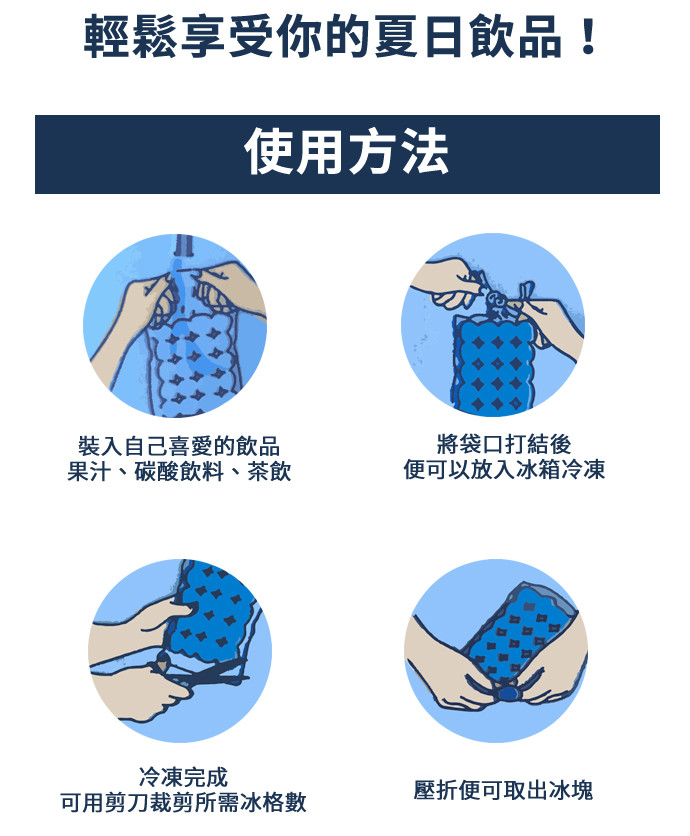 輕鬆享受你的夏日飲品！

使用方法

裝入自己喜愛的飲品
果汁、碳酸飲料、茶飲

將袋口打結後
便可以放入冰箱冷凍

冷凍完成
可用剪刀裁剪所需冰格數

壓折便可取出冰塊